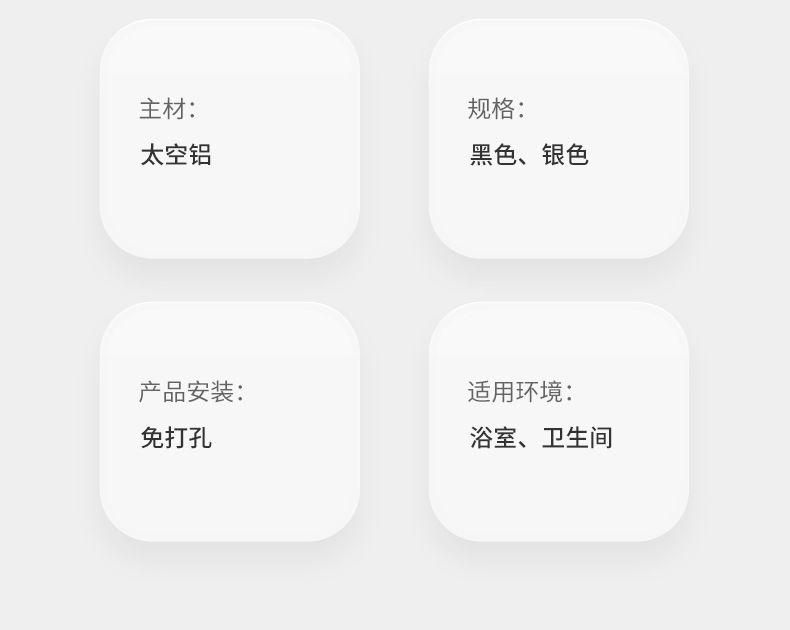 主材:
太空铝

规格:
黑色、银色

产品安装:
免打孔

适用环境:
浴室、卫生间