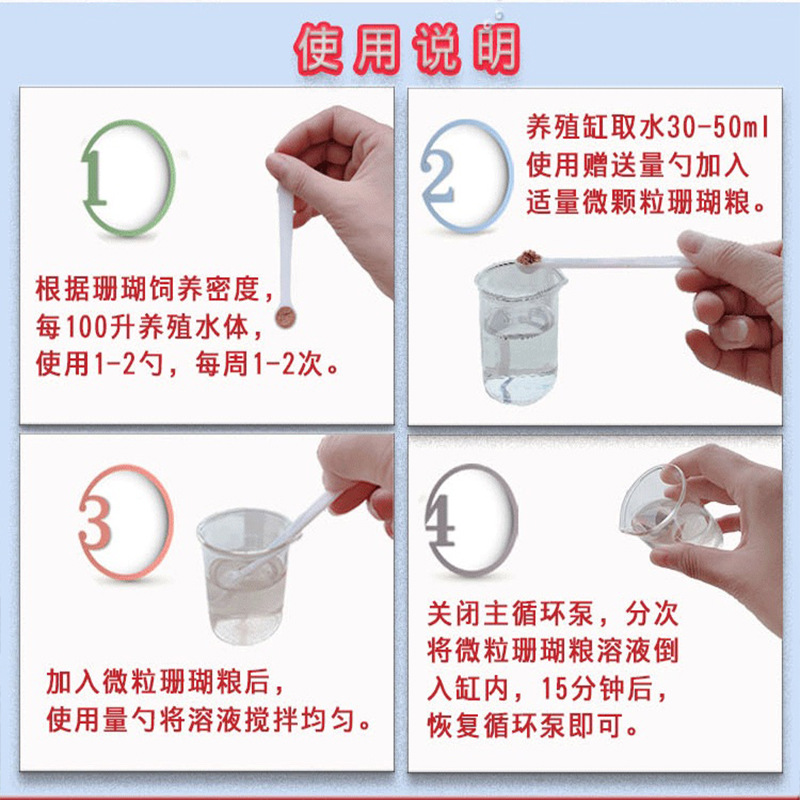 使用说明

1

根据珊瑚饲养密度，每100升养殖水体，使用1-2勺，每周1-2次。

2

养殖缸取水30-50ml 使用赠送量勺加入适量微颗粒珊瑚粮。

3

加入微粒珊瑚粮后，使用量勺将溶液搅拌均匀。

4

关闭主循环泵，分次将微粒珊瑚粮溶液倒入缸内，15分钟后，恢复循环泵即可。