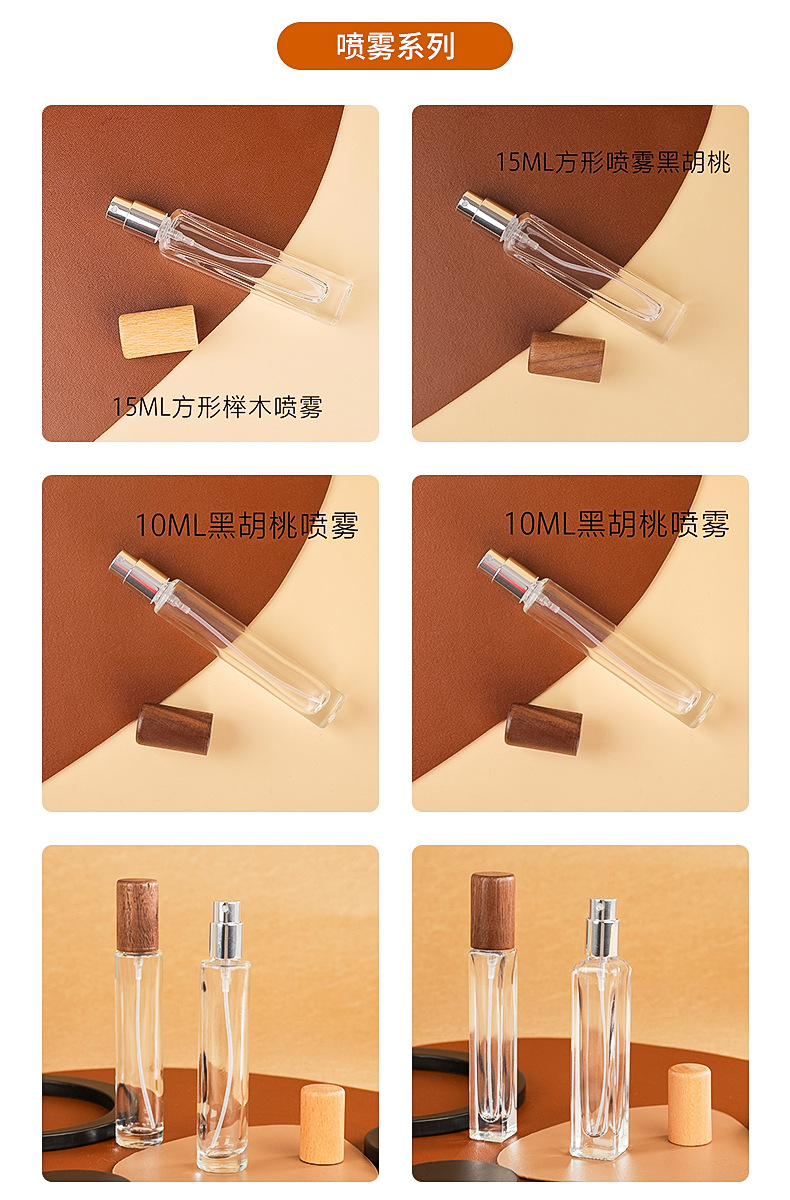 喷雾系列

15ML方形榉木喷雾

15ML方形喷雾黑胡桃

10ML黑胡桃喷雾

10ML黑胡桃喷雾