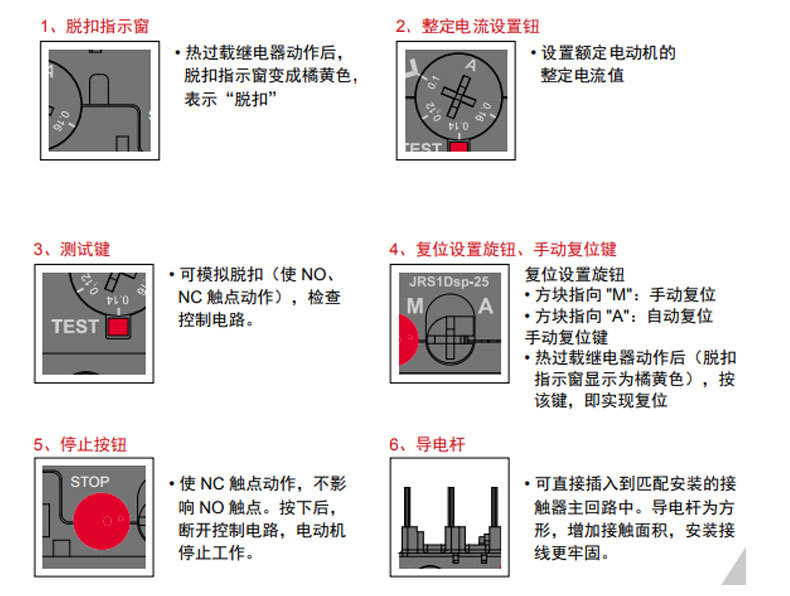 1、脱扣指示窗

0.16

• 热过载继电器动作后，脱扣指示窗变成橘黄色，表示“脱扣”

2、整定电流设置钮

A

0.1

0.12

0.14

0.16

TEST

• 设置额定电动机的整定电流值

3、测试键

0.12

0.14

TEST

• 可模拟脱扣（使 NO、NC 触点动作），检查控制电路。

4、复位设置旋钮、手动复位键

JRS1Dsp-25

M

A

复位设置旋钮
• 方块指向 "M"：手动复位
• 方块指向 "A"：自动复位
手动复位键
• 热过载继电器动作后（脱扣指示窗显示为橘黄色），按该键，即实现复位

5、停止按钮

STOP

• 使 NC 触点动作，不影响 NO 触点。按下后，断开控制电路，电动机停止工作。

6、导电杆

• 可直接插入到匹配安装的接触器主回路中。导电杆为方形，增加接触面积，安装接线更牢固。