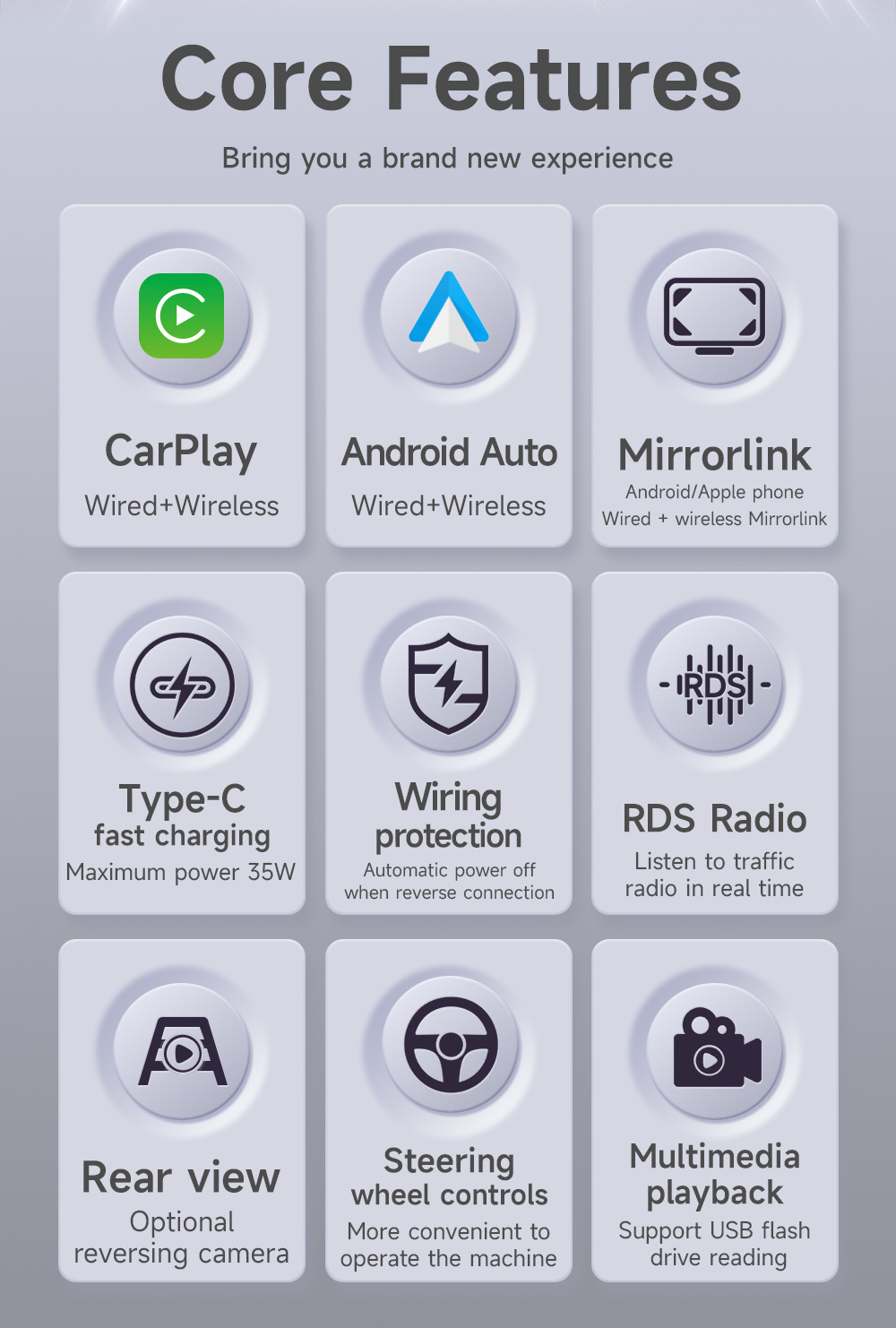 Core Features

Bring you a brand new experience

CarPlay
Wired+Wireless

Android Auto
Wired+Wireless

Mirrorlink
Android/Apple phone
Wired + wireless Mirrorlink

Type-C
fast charging
Maximum power 35W

Wiring
protection
Automatic power off
when reverse connection

RDS

RDS Radio
Listen to traffic
radio in real time

Rear view
Optional
reversing camera

Steering
wheel controls
More convenient to
operate the machine

Multimedia
playback
Support USB flash
drive reading