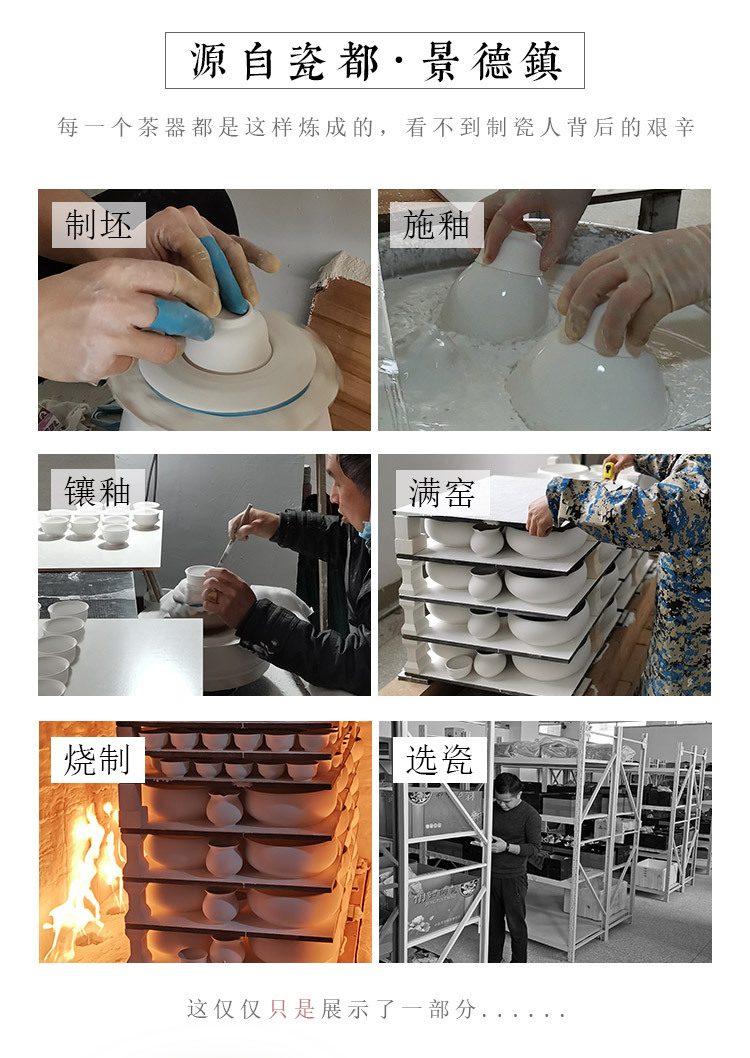 源自瓷都·景德镇

每一个茶器都是这样炼成的，看不到制瓷人背后的艰辛

制坯

施釉

镶釉

满窑

烧制

选瓷

这仅仅只是展示了一部分......