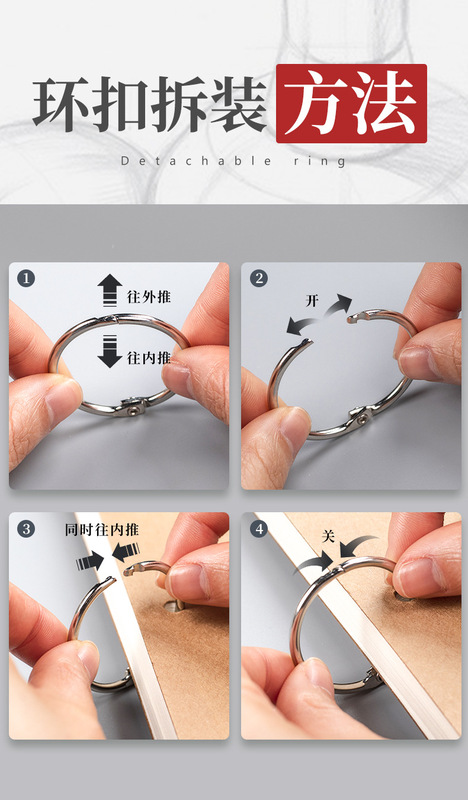 环扣拆装方法

Detachable ring

1
往外推
往内推

2
开

3
同时往内推

4
关