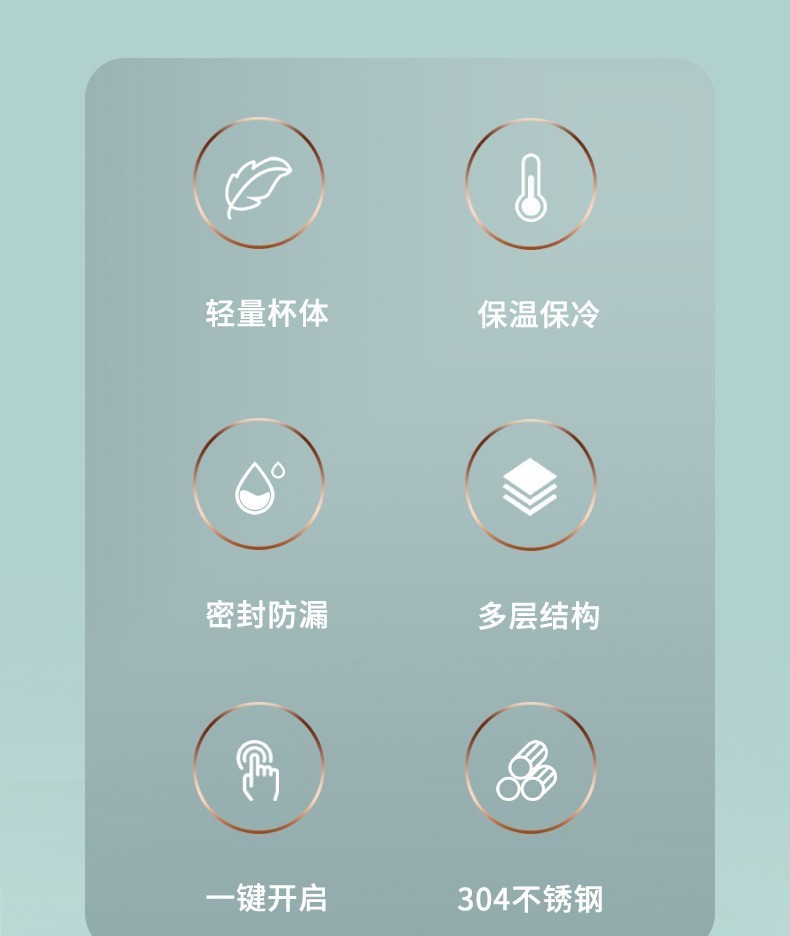 轻量杯体

保温保冷

密封防漏

多层结构

一键开启

304不锈钢