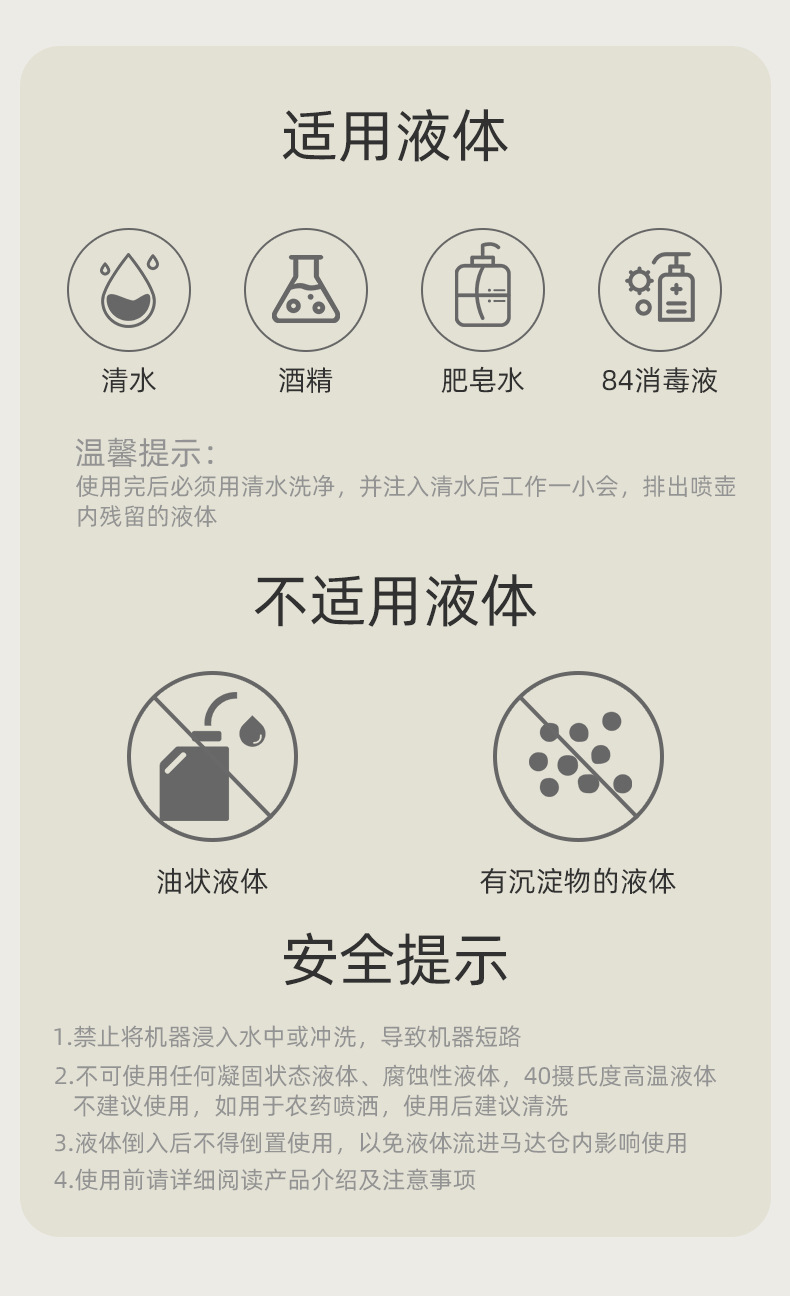 适用液体

清水

酒精

肥皂水

84消毒液

温馨提示:
使用完后必须用清水洗净，并注入清水后工作一小会，排出喷壶内残留的液体

不适用液体

油状液体

有沉淀物的液体

安全提示

1.禁止将机器浸入水中或冲洗，导致机器短路

2.不可使用任何凝固状态液体、腐蚀性液体，40摄氏度高温液体不建议使用，如用于农药喷洒，使用后建议清洗

3.液体倒入后不得倒置使用，以免液体流进马达仓内影响使用

4.使用前请详细阅读产品介绍及注意事项