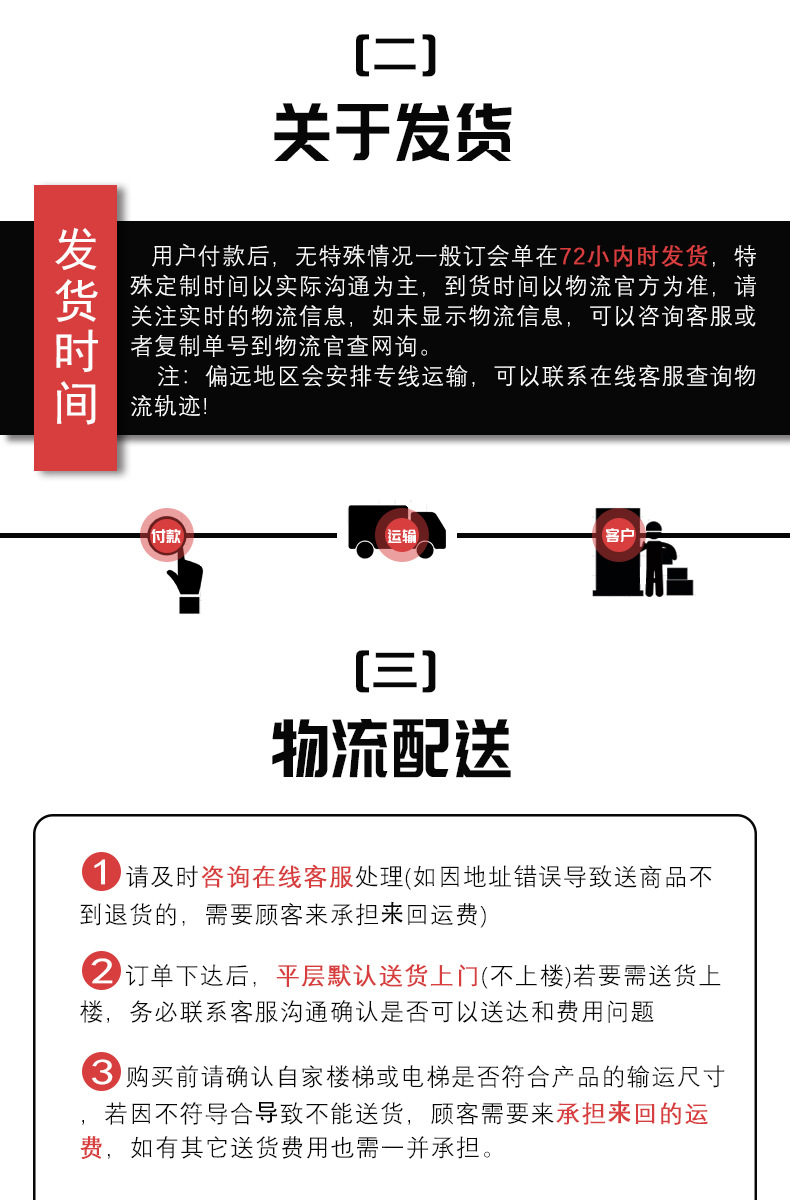 〔二〕
关于发货

发货时间

用户付款后，无特殊情况一般订会单在72小内时发货，特殊定制时间以实际沟通为主，到货时间以物流官方为准，请关注实时的物流信息，如未显示物流信息，可以咨询客服或者复制单号到物流官查网询。
注：偏远地区会安排专线运输，可以联系在线客服查询物流轨迹!

付款
运输
客户

〔三〕
物流配送

1 请及时咨询在线客服处理(如因地址错误导致送商品不到退货的，需要顾客来承担来回运费)

2 订单下达后，平层默认送货上门(不上楼)若要需送货上楼，务必联系客服沟通确认是否可以送达和费用问题

3 购买前请确认自家楼梯或电梯是否符合产品的输运尺寸，若因不符导合导致不能送货，顾客需要来承担来回的运费，如有其它送货费用也需一并承担。