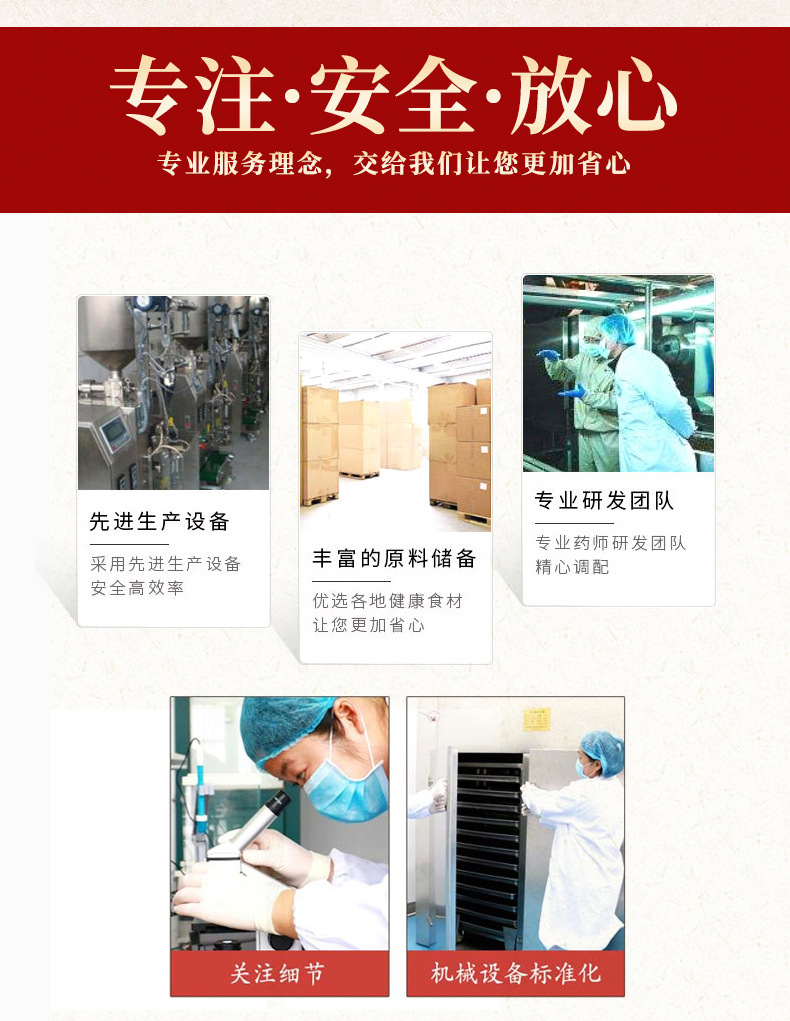 专注·安全·放心

专业服务理念，交给我们让您更加省心

先进生产设备

采用先进生产设备
安全高效率

丰富的原料储备

优选各地健康食材
让您更加省心

专业研发团队

专业药师研发团队
精心调配

关注细节

机械设备标准化