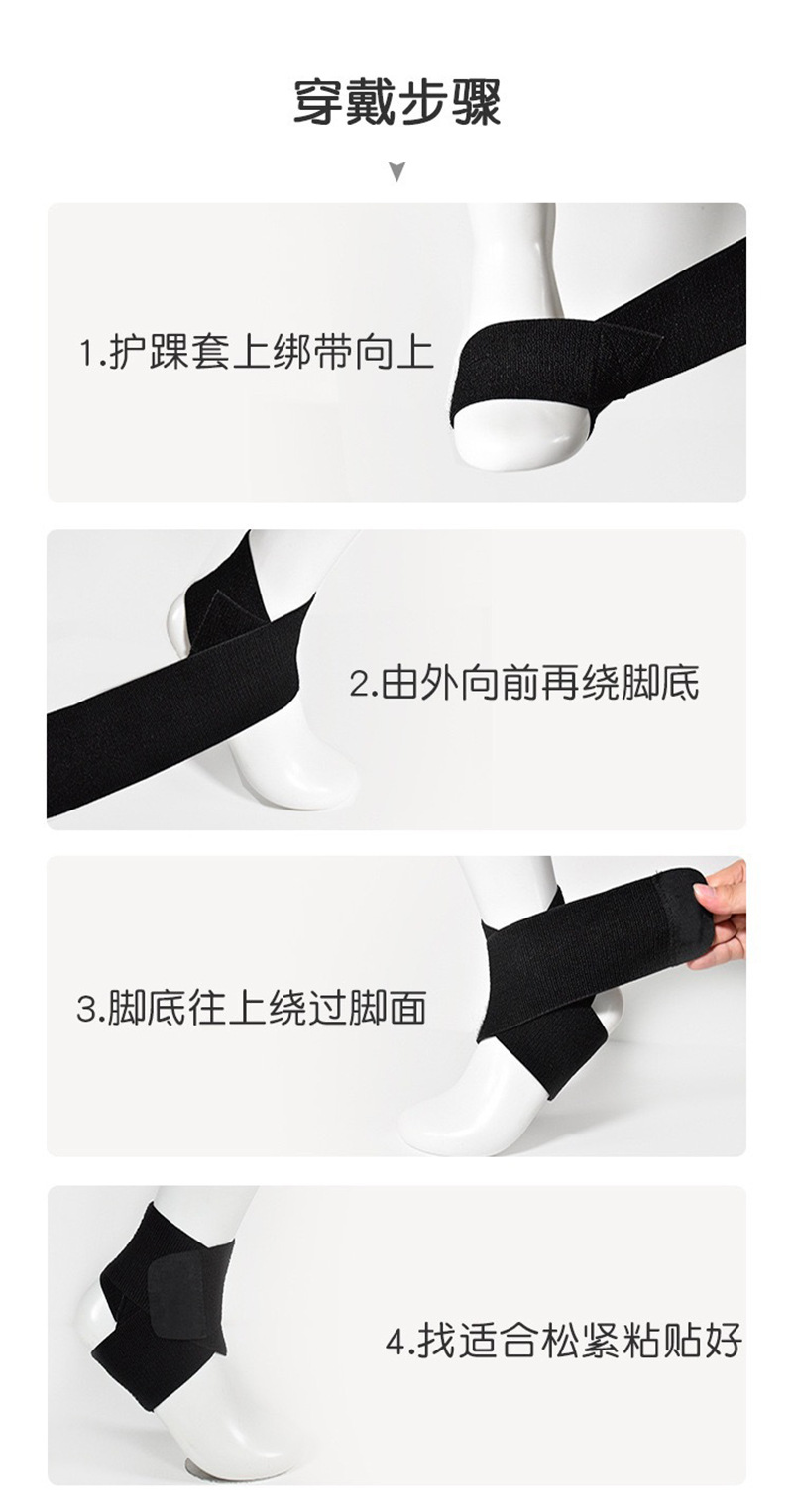 穿戴步骤

1.护踝套上绑带向上

2.由外向前再绕脚底

3.脚底往上绕过脚面

4.找适合松紧粘贴好