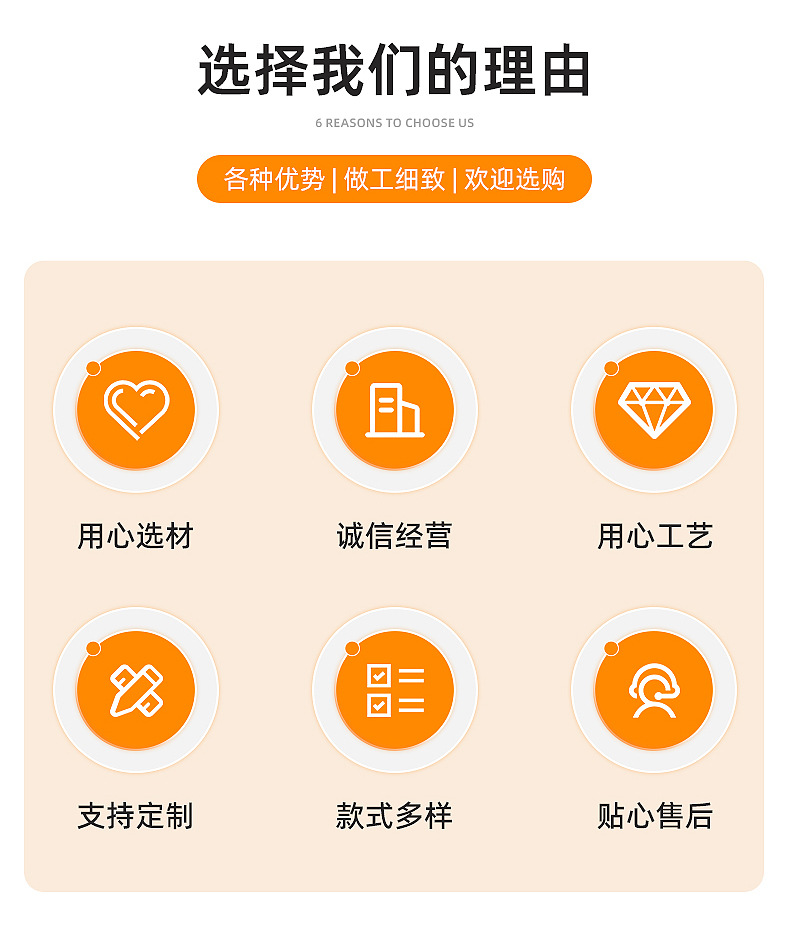 选择我们的理由

6 REASONS TO CHOOSE US

各种优势 | 做工细致 | 欢迎选购

用心选材

诚信经营

用心工艺

支持定制

款式多样

贴心售后