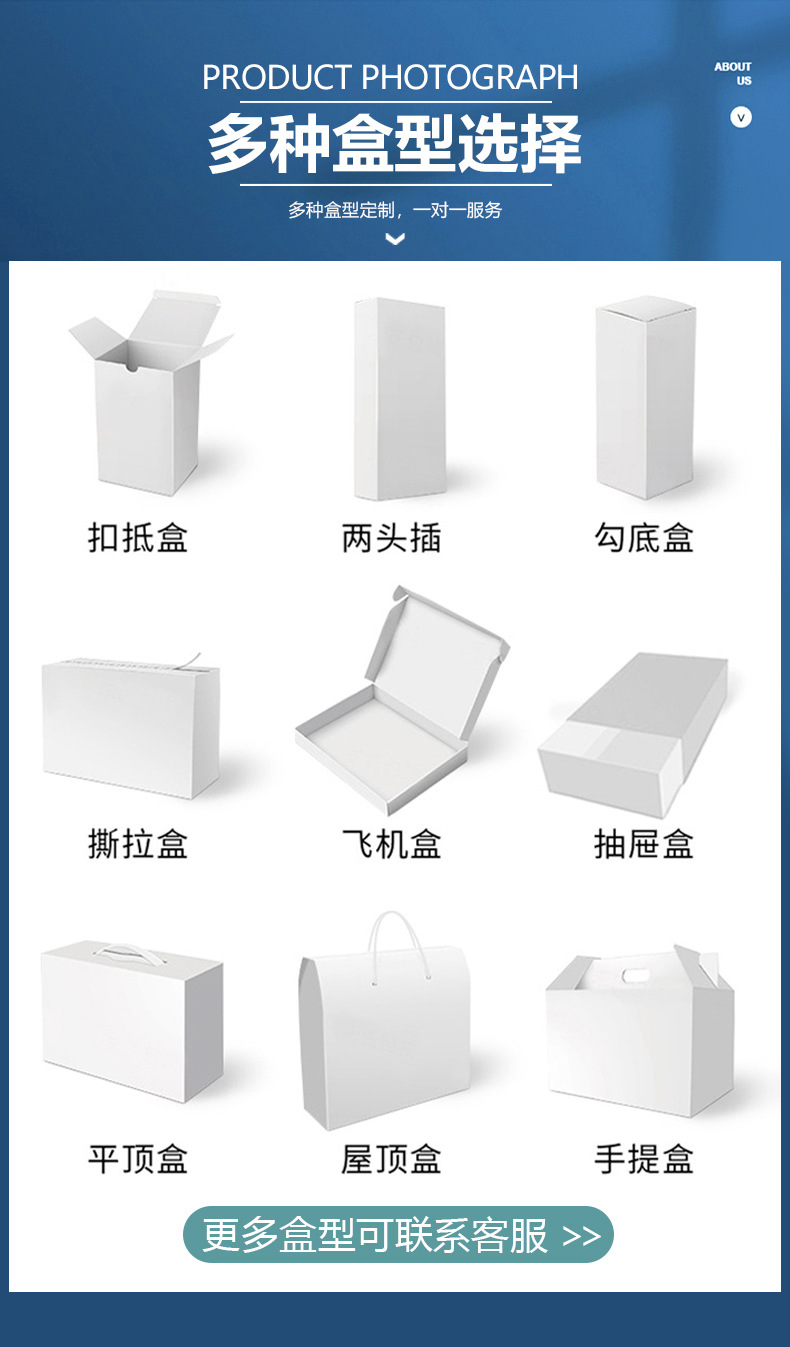 PRODUCT PHOTOGRAPH

多种盒型选择

多种盒型定制，一对一服务

ABOUT US

扣抵盒

两头插

勾底盒

撕拉盒

飞机盒

抽屉盒

平顶盒

屋顶盒

手提盒

更多盒型可联系客服 >>