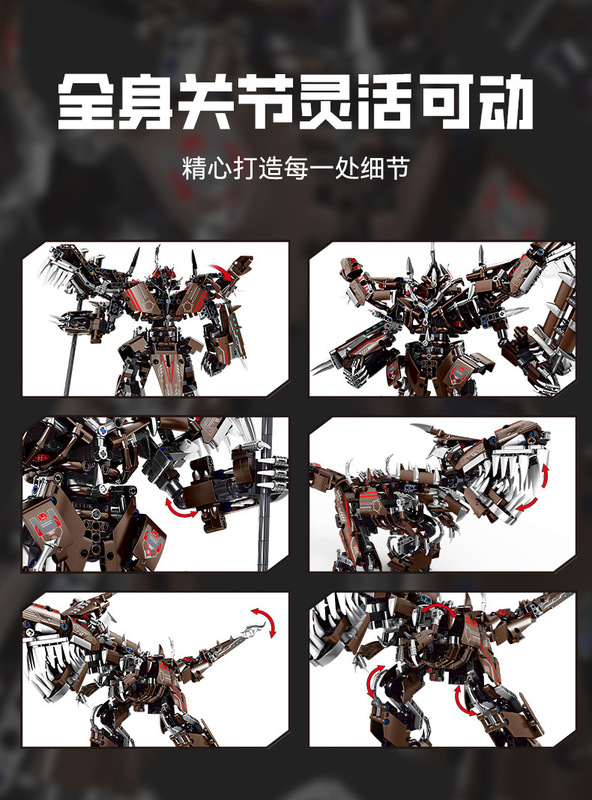 全身关节灵活可动

精心打造每一处细节