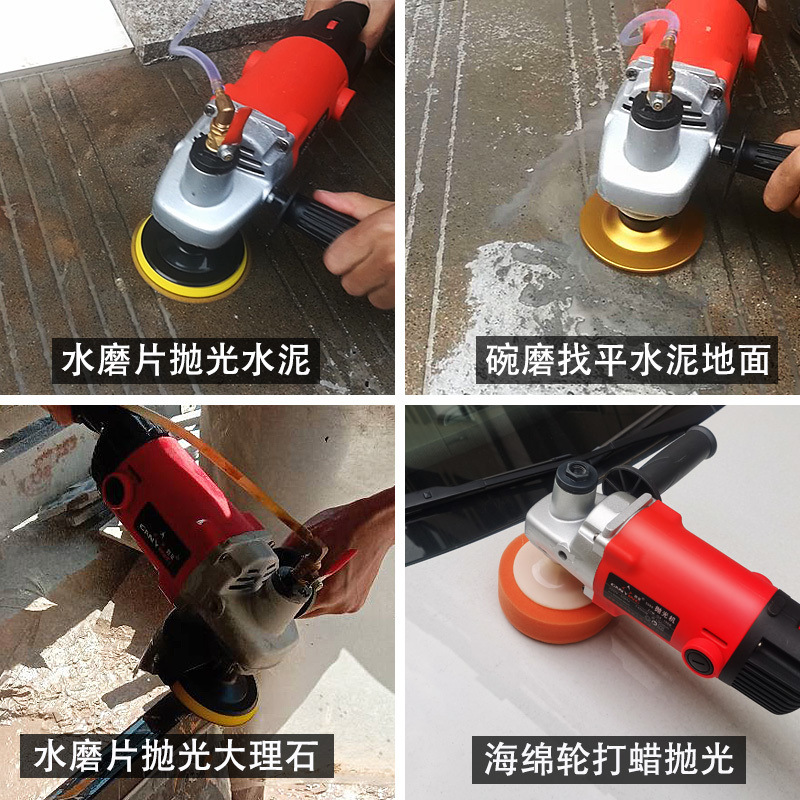 水磨片抛光水泥

碗磨找平水泥地面

水磨片抛光大理石

海绵轮打蜡抛光