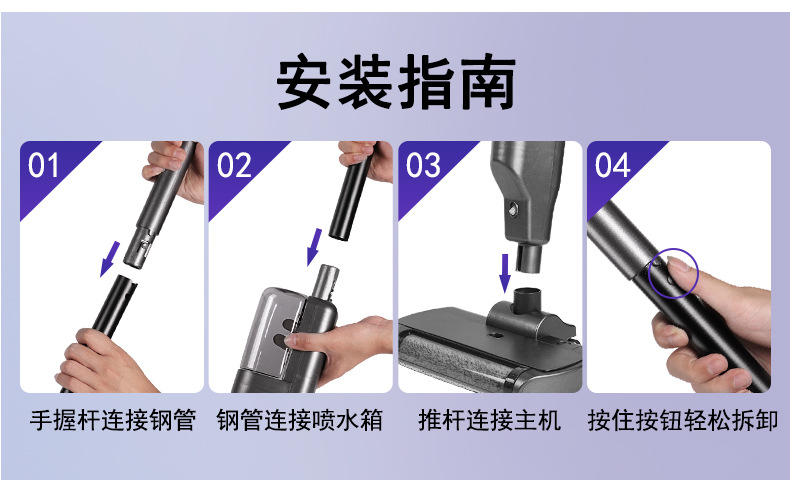 安装指南

01

手握杆连接钢管

02

钢管连接喷水箱

03

推杆连接主机

04

按住按钮轻松拆卸