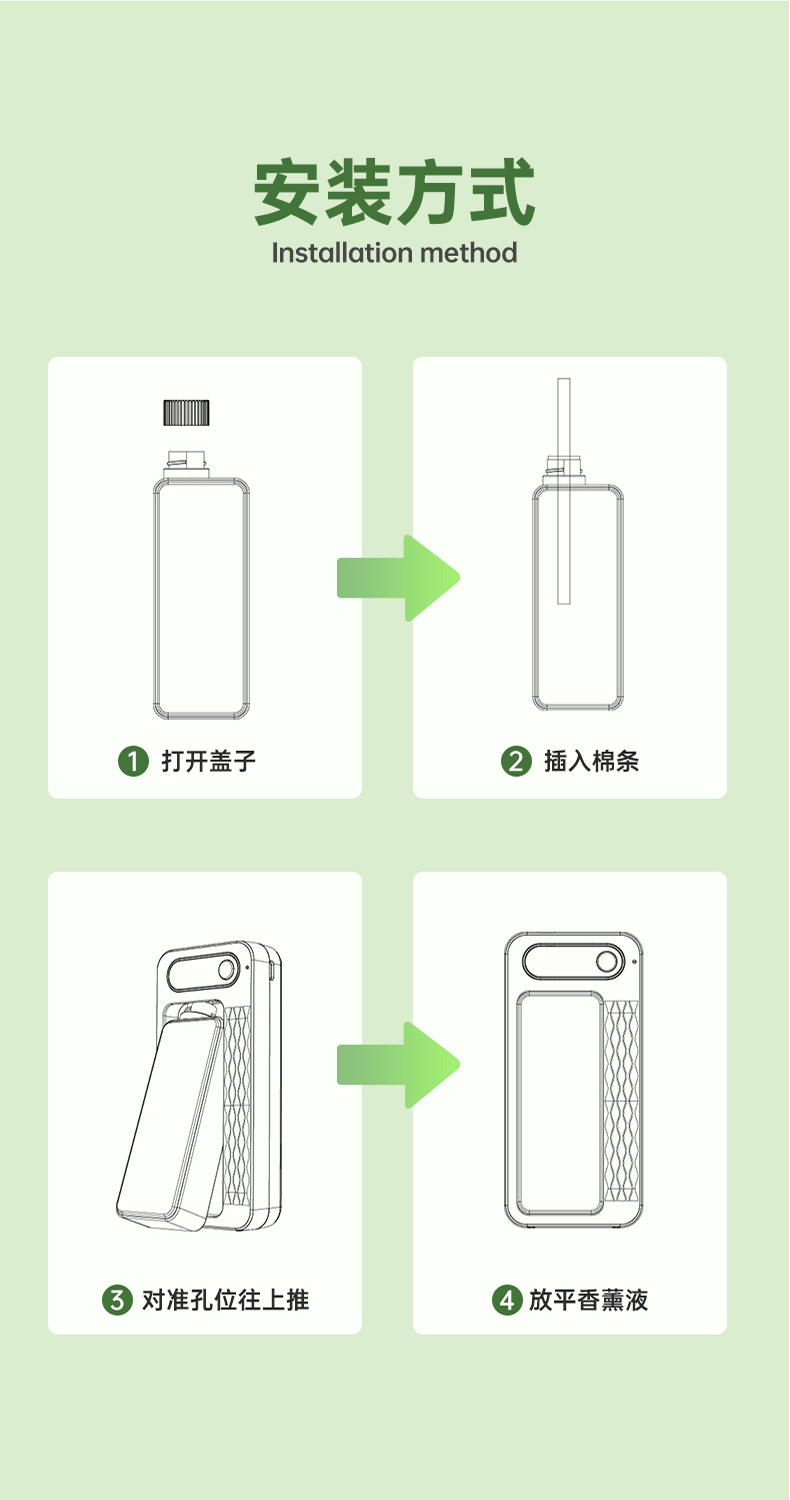 安装方式
Installation method

1 打开盖子

2 插入棉条

3 对准孔位往上推

4 放平香薰液