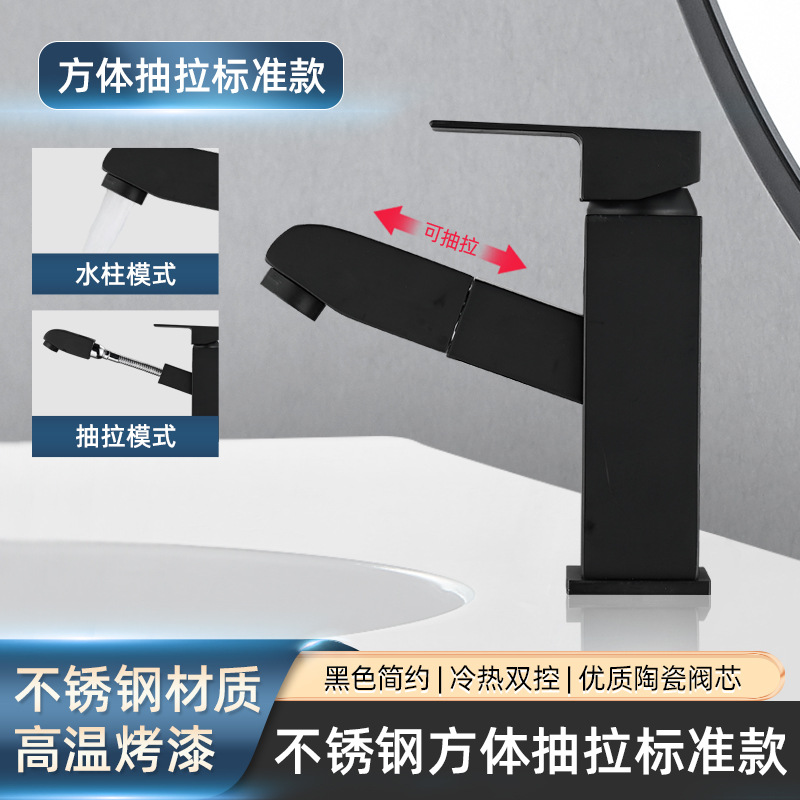 方体抽拉标准款

水柱模式

抽拉模式

可抽拉

不锈钢材质
高温烤漆

黑色简约 | 冷热双控 | 优质陶瓷阀芯

不锈钢方体抽拉标准款