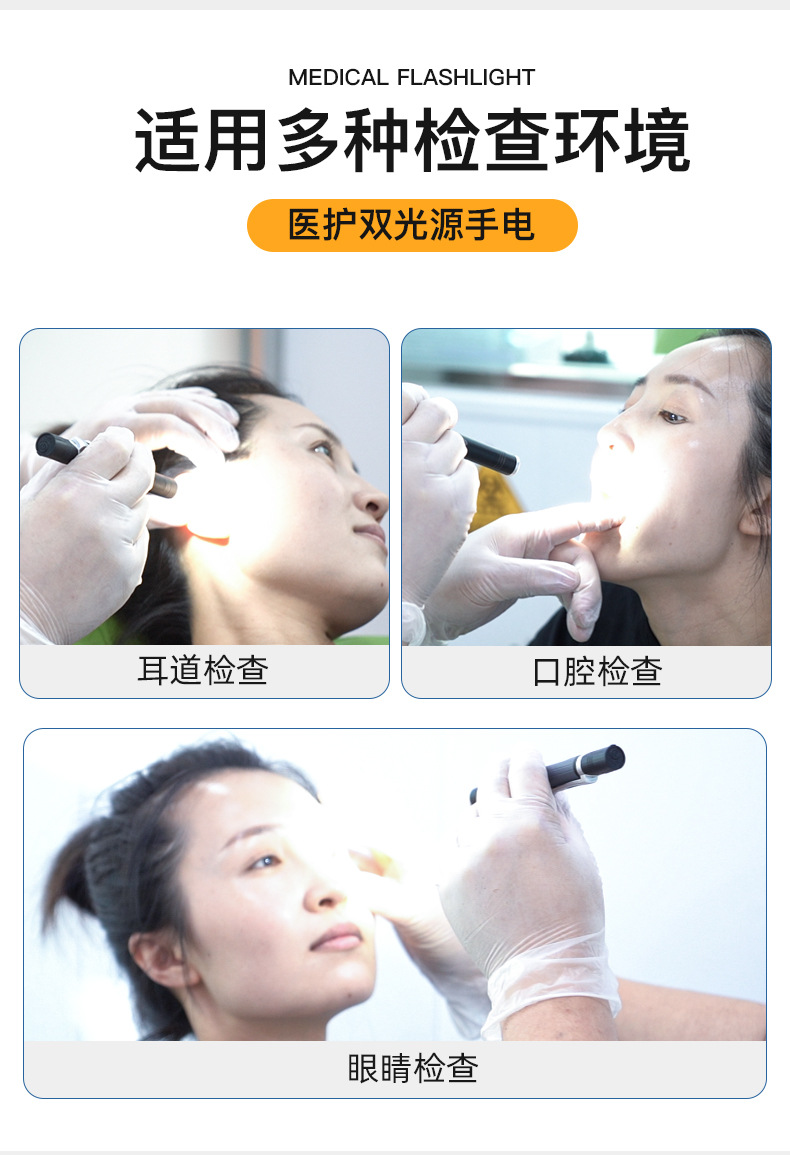 MEDICAL FLASHLIGHT
适用多种检查环境

医护双光源手电

耳道检查

口腔检查

眼睛检查