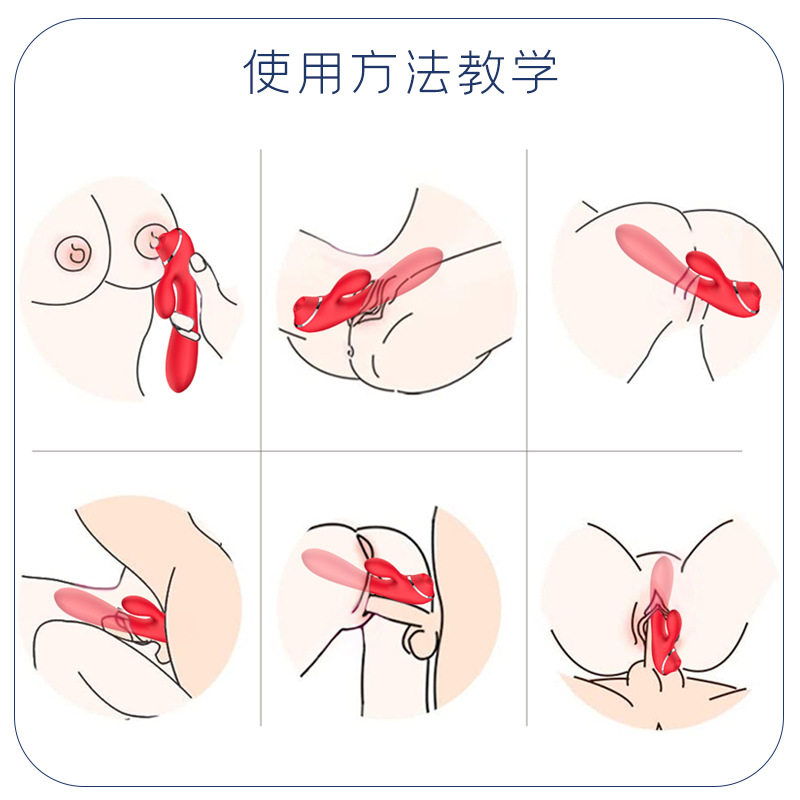 使用方法教学