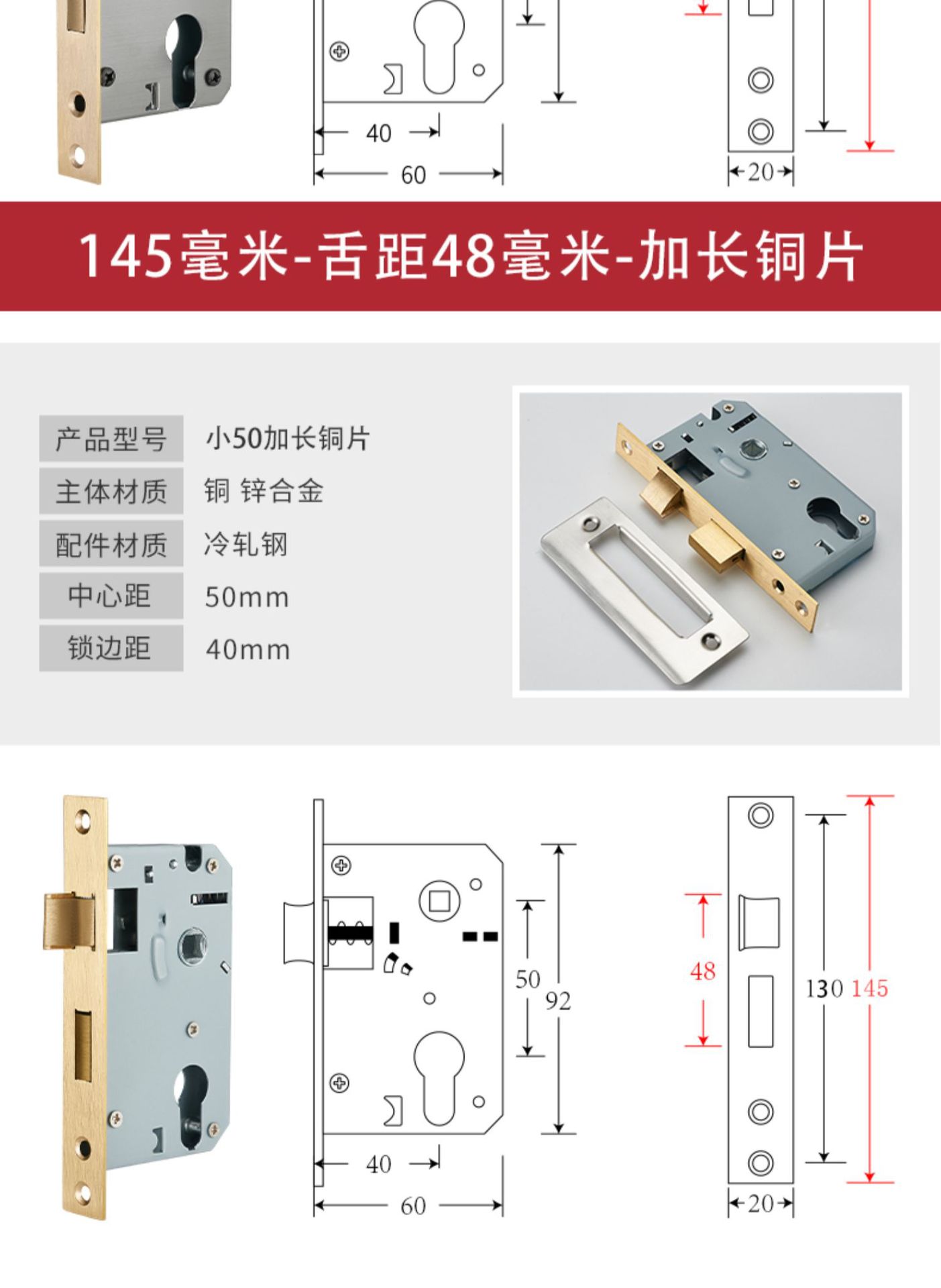 40
60
20

145毫米-舌距48毫米-加长铜片

| 产品型号 | 小50加长铜片 |
|---|---|
| 主体材质 | 铜 锌合金 |
| 配件材质 | 冷轧钢 |
| 中心距 | 50mm |
| 锁边距 | 40mm |

50
92
40
60
48
130 145
20