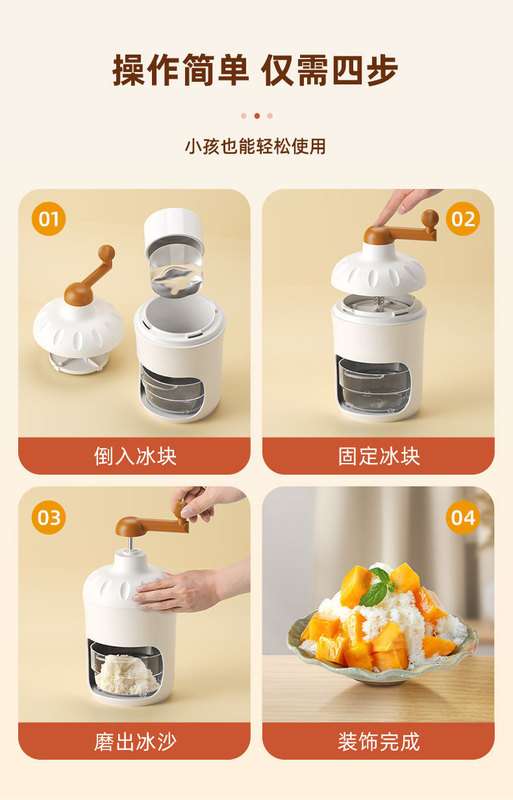 操作简单 仅需四步

小孩也能轻松使用

01

倒入冰块

02

固定冰块

03

磨出冰沙

04

装饰完成