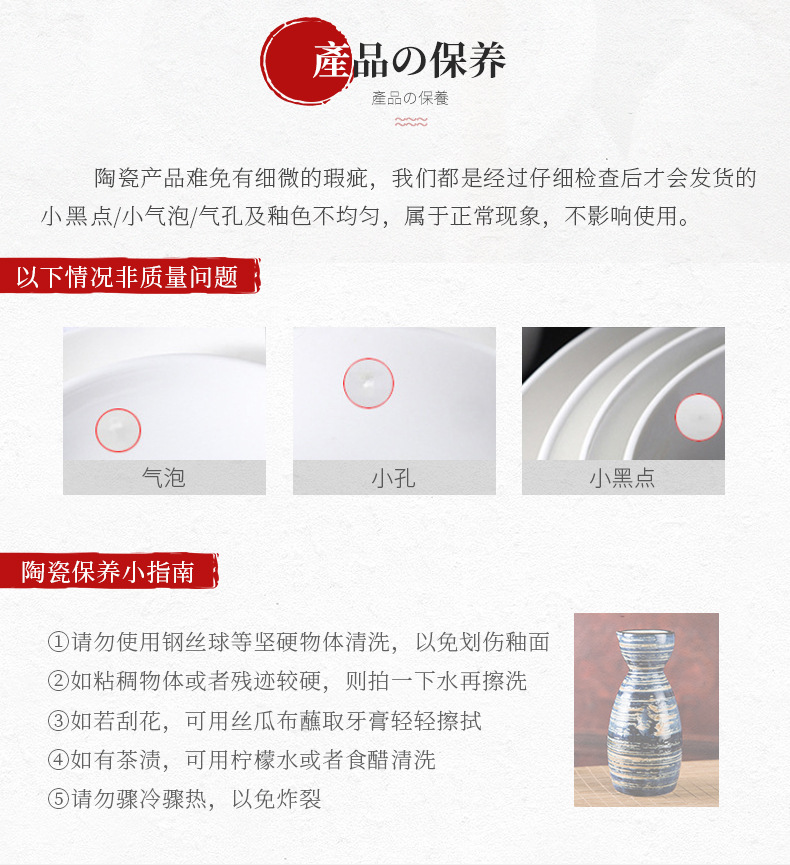 產品の保养
產品の保養

陶瓷产品难免有细微的瑕疵，我们都是经过仔细检查后才会发货的小黑点/小气泡/气孔及釉色不均匀，属于正常现象，不影响使用。

以下情况非质量问题

气泡

小孔

小黑点

陶瓷保养小指南

①请勿使用钢丝球等坚硬物体清洗，以免划伤釉面
②如粘稠物体或者残迹较硬，则拍一下水再擦洗
③如若刮花，可用丝瓜布蘸取牙膏轻轻擦拭
④如有茶渍，可用柠檬水或者食醋清洗
⑤请勿骤冷骤热，以免炸裂