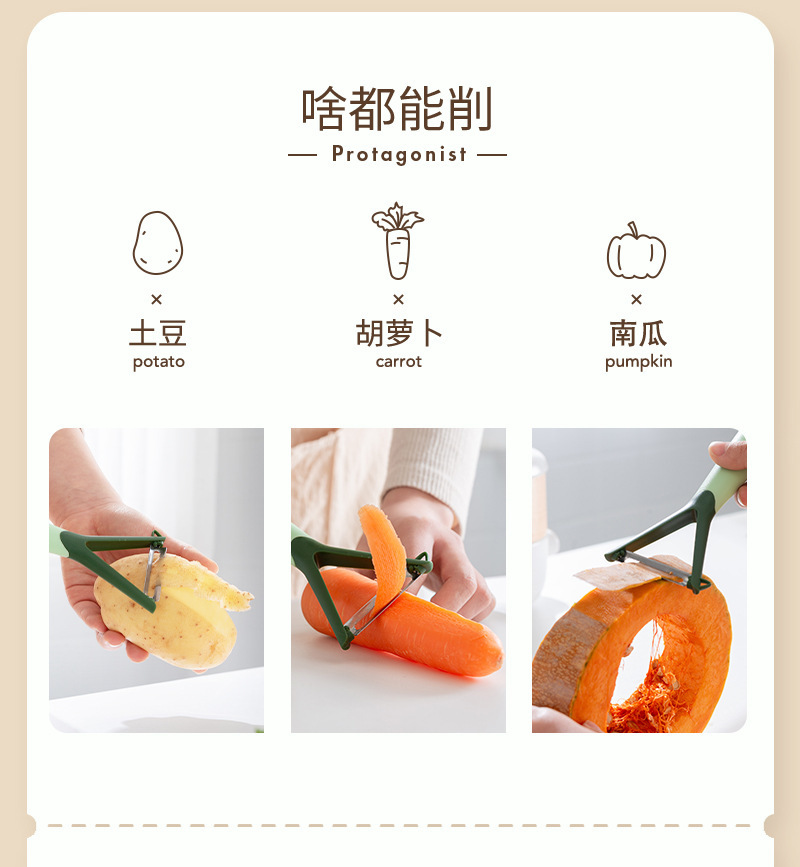 啥都能削

— Protagonist —

×
土豆
potato

×
胡萝卜
carrot

×
南瓜
pumpkin