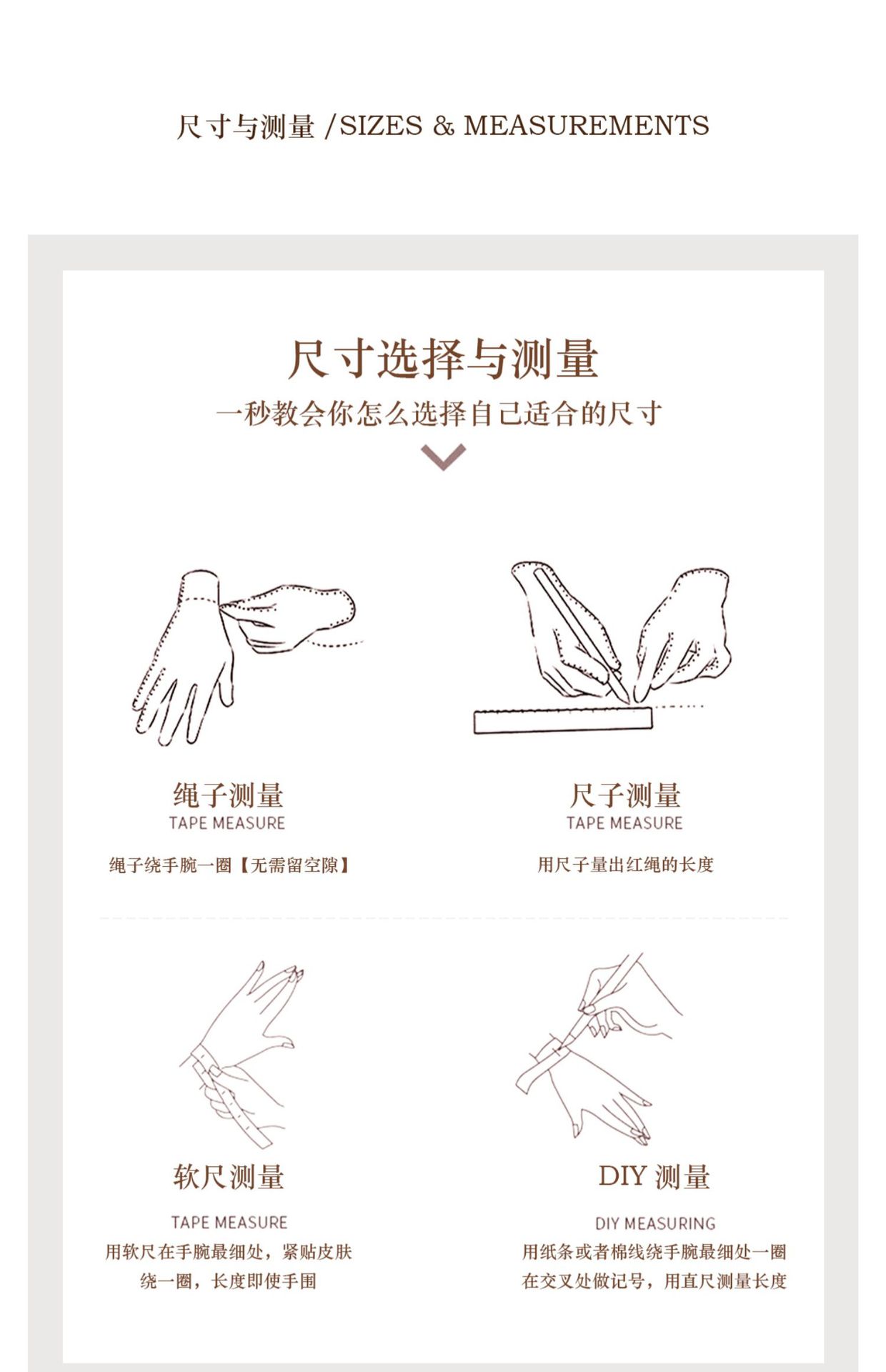 尺寸与测量 /SIZES & MEASUREMENTS

尺寸选择与测量

一秒教会你怎么选择自己适合的尺寸

绳子测量
TAPE MEASURE
绳子绕手腕一圈【无需留空隙】

尺子测量
TAPE MEASURE
用尺子量出红绳的长度

软尺测量
TAPE MEASURE
用软尺在手腕最细处，紧贴皮肤绕一圈，长度即使手围

DIY 测量
DIY MEASURING
用纸条或者棉线绕手腕最细处一圈在交叉处做记号，用直尺测量长度