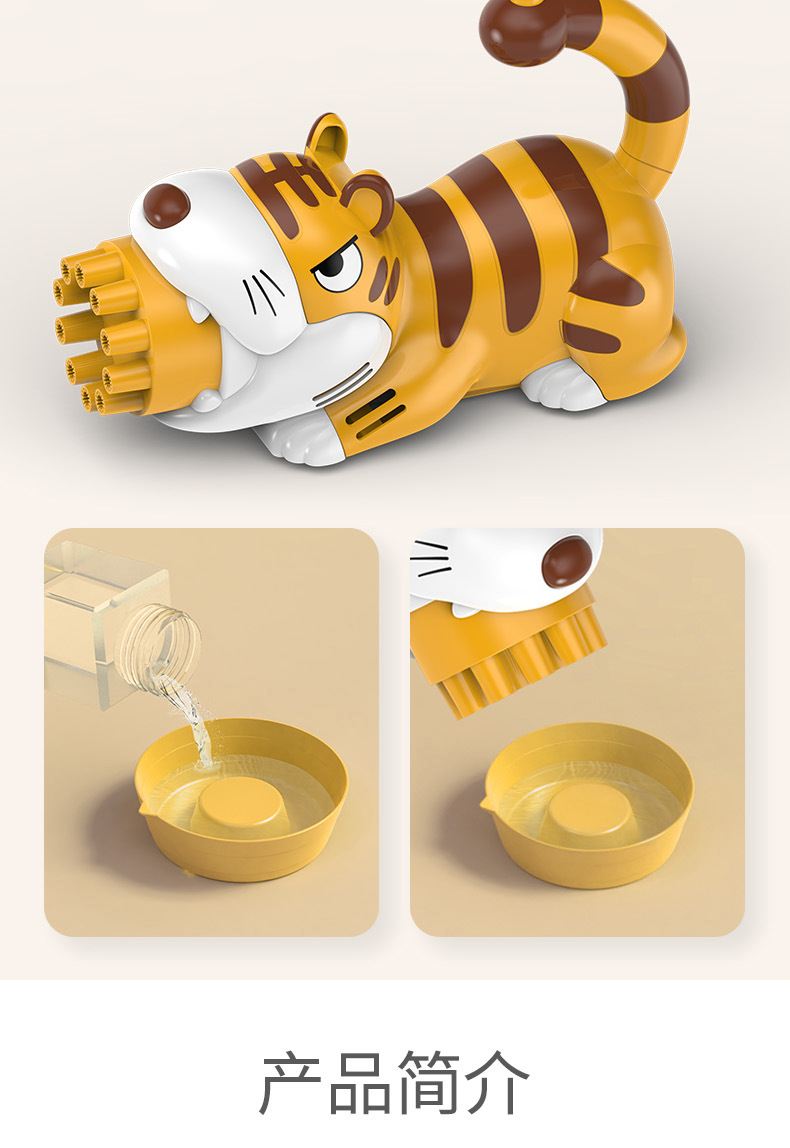 王

产品简介