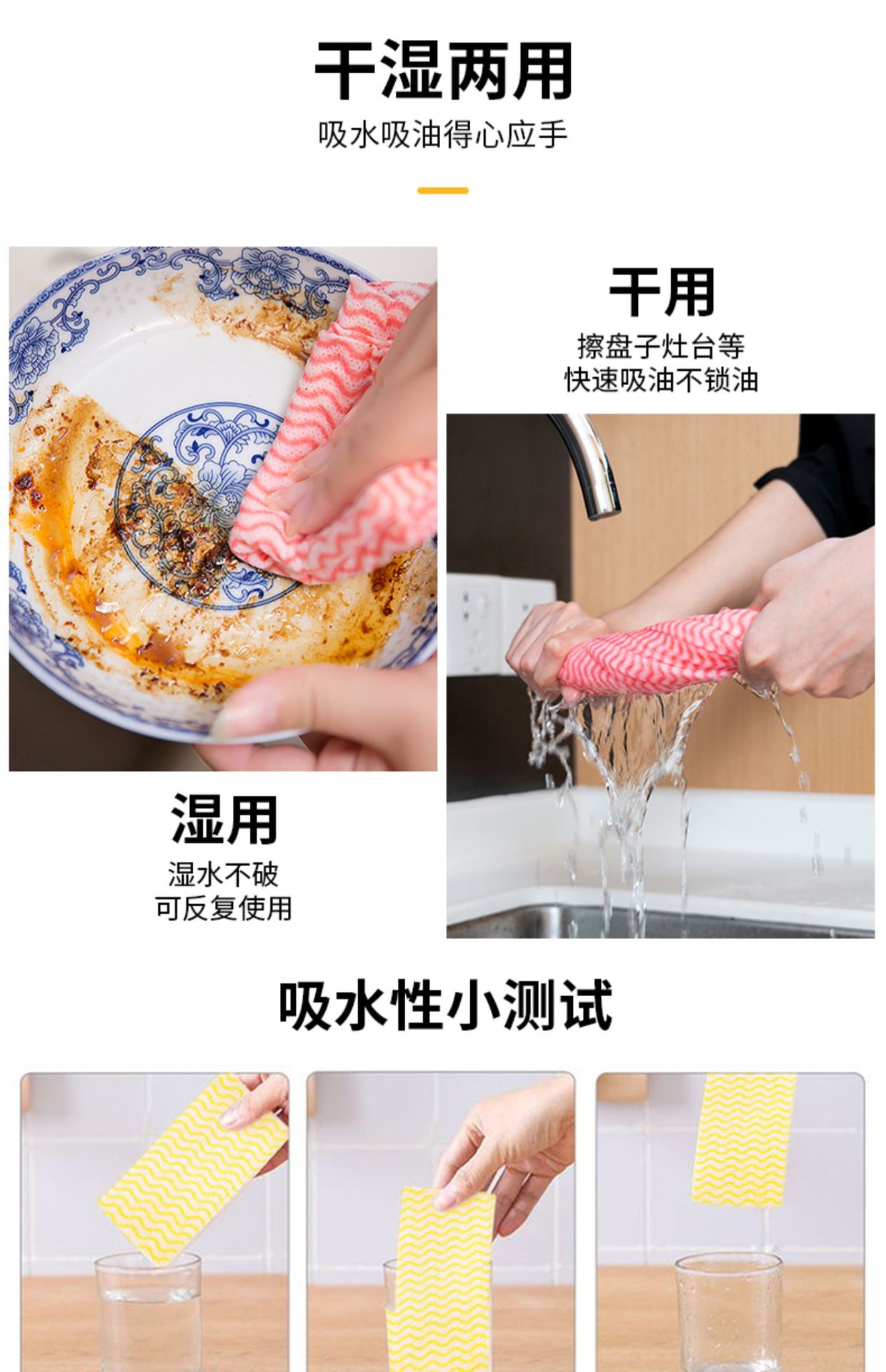 干湿两用

吸水吸油得心应手

干用

擦盘子灶台等
快速吸油不锁油

湿用

湿水不破
可反复使用

吸水性小测试