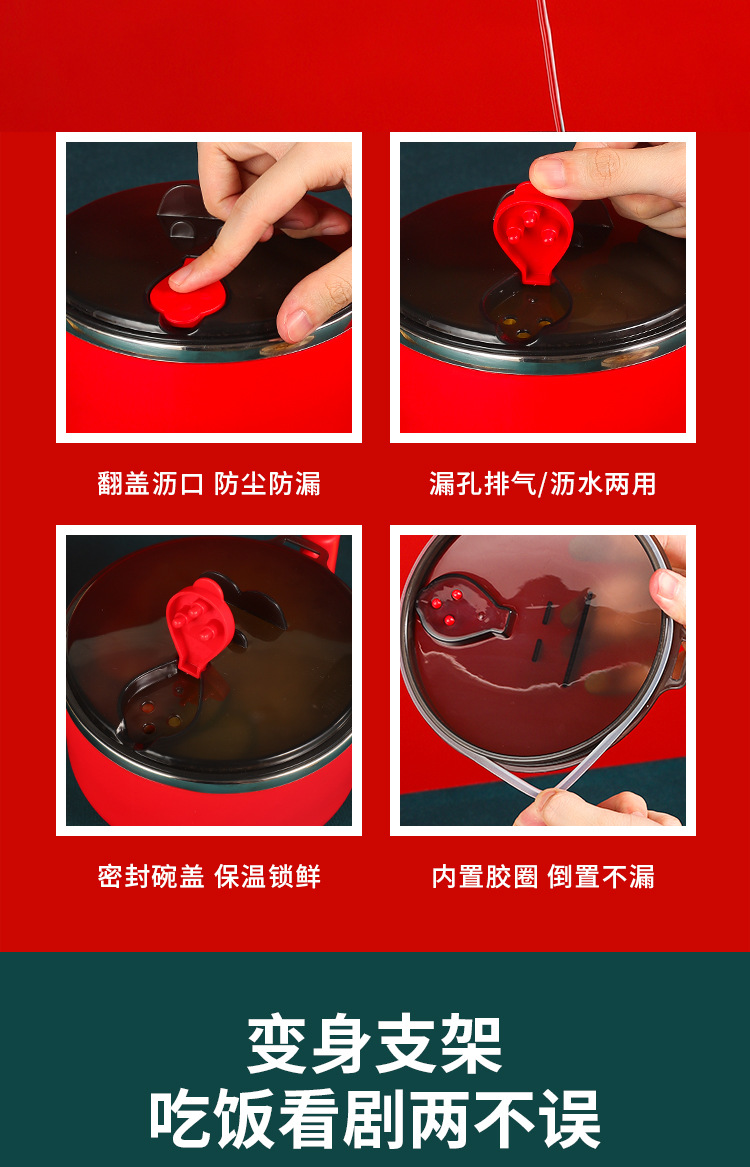 翻盖沥口 防尘防漏

漏孔排气/沥水两用

密封碗盖 保温锁鲜

内置胶圈 倒置不漏

变身支架
吃饭看剧两不误