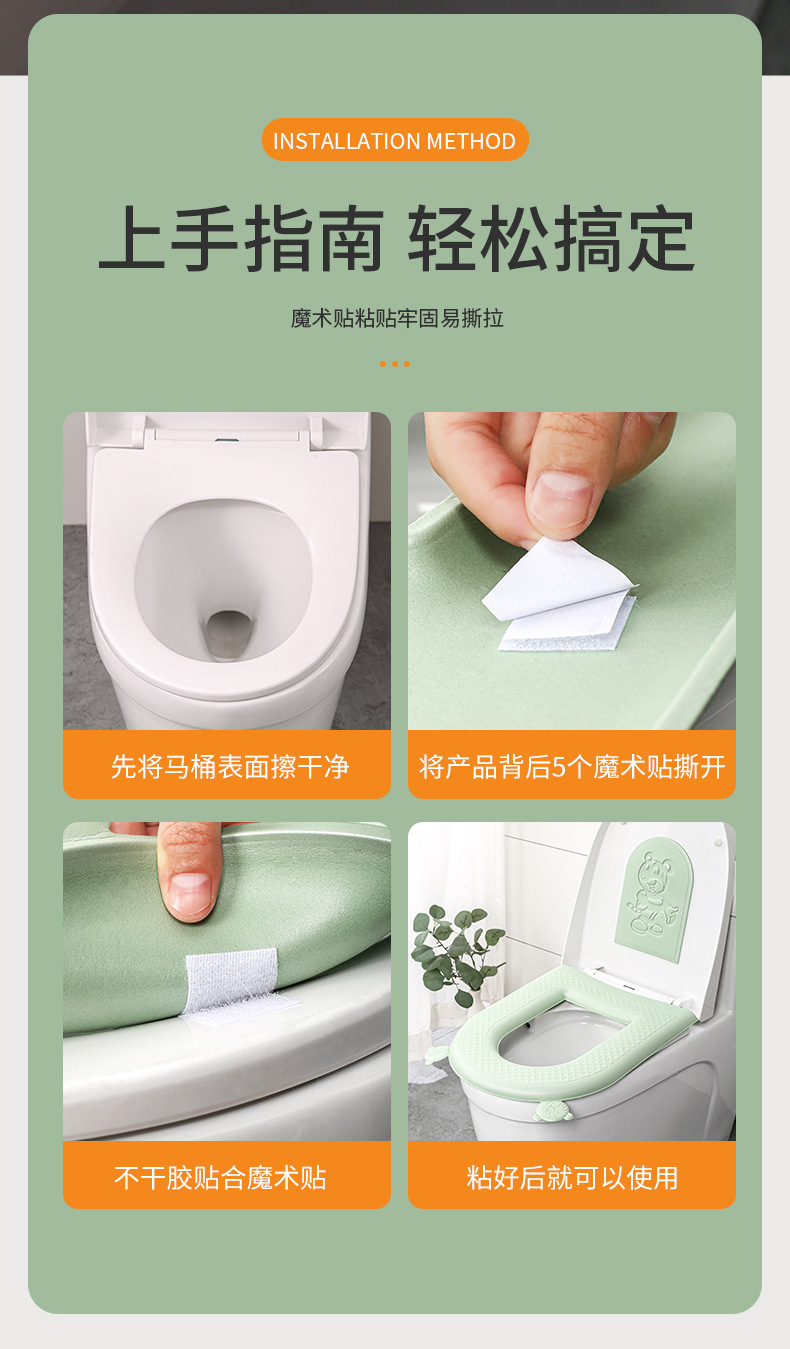 INSTALLATION METHOD

上手指南 轻松搞定

魔术贴粘贴牢固易撕拉

先将马桶表面擦干净

将产品背后5个魔术贴撕开

不干胶贴合魔术贴

粘好后就可以使用