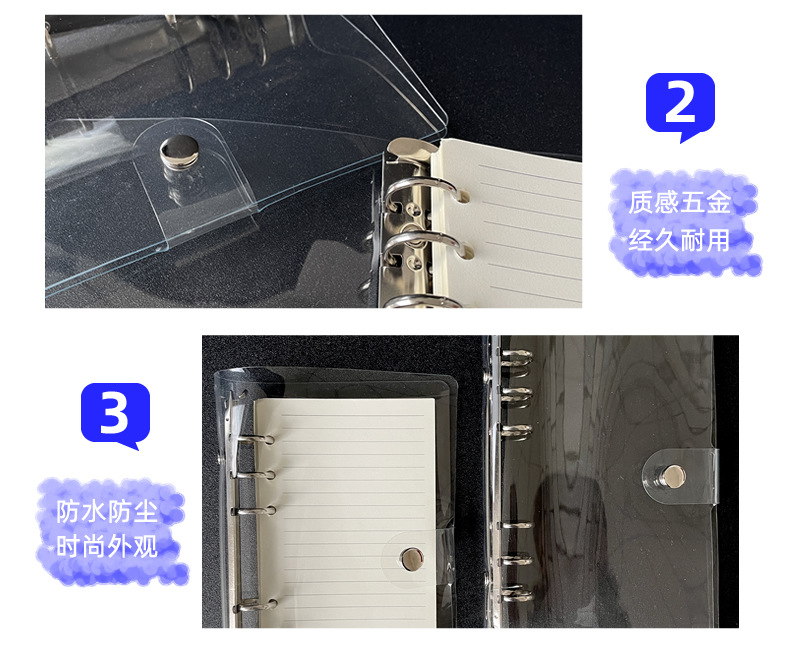 2

质感五金
经久耐用

3

防水防尘
时尚外观