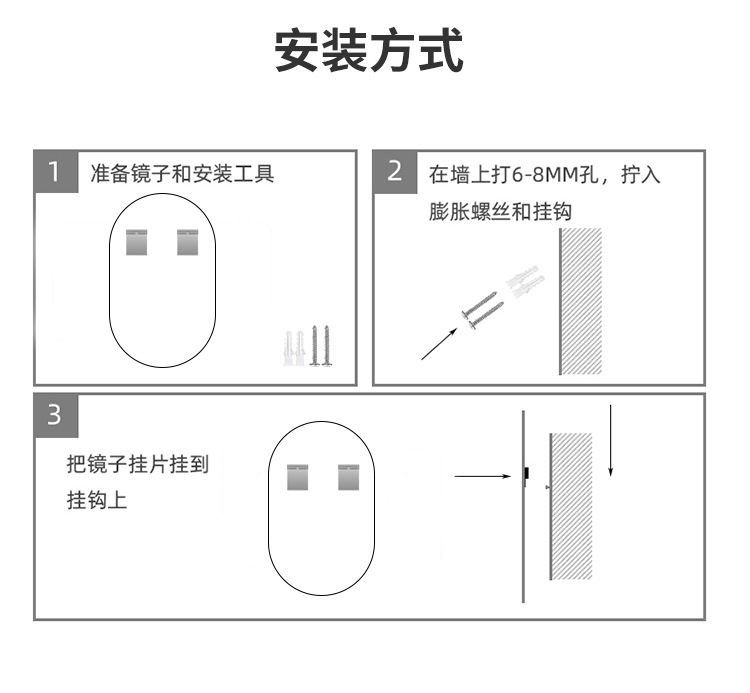 安装方式

1 准备镜子和安装工具

2 在墙上打6-8MM孔，拧入膨胀螺丝和挂钩

3 把镜子挂片挂到挂钩上