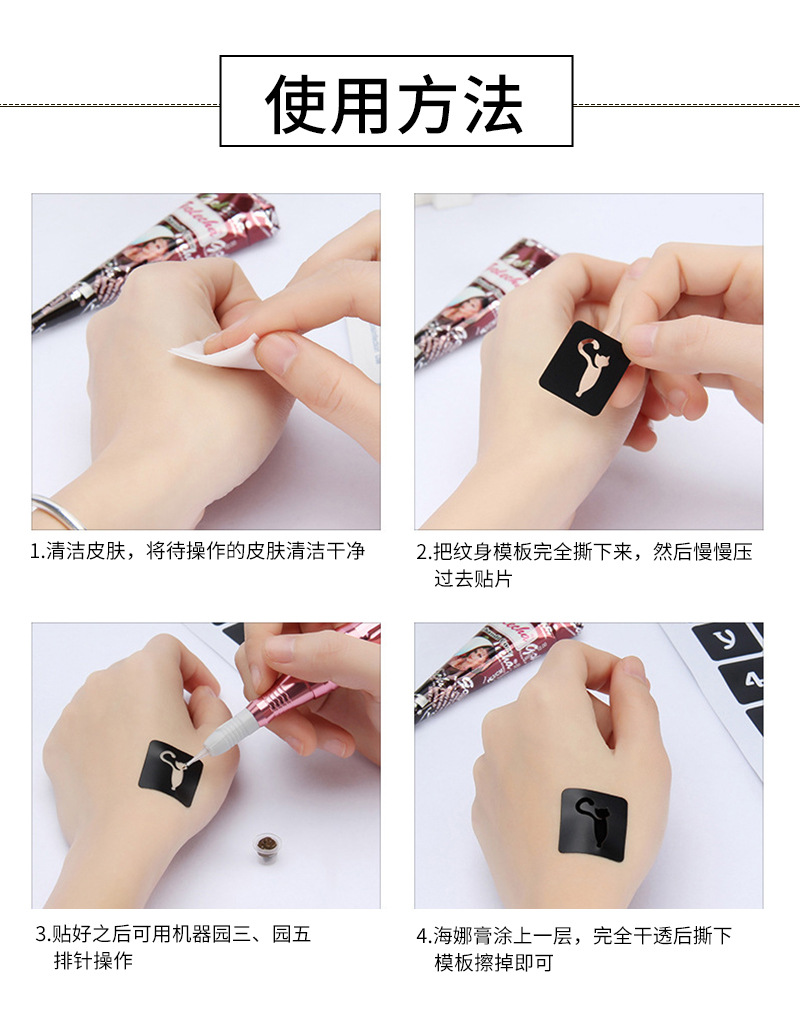 使用方法

1.清洁皮肤，将待操作的皮肤清洁干净

2.把纹身模板完全撕下来，然后慢慢压过去贴片

3.贴好之后可用机器园三、园五排针操作

4.海娜膏涂上一层，完全干透后撕下模板擦掉即可