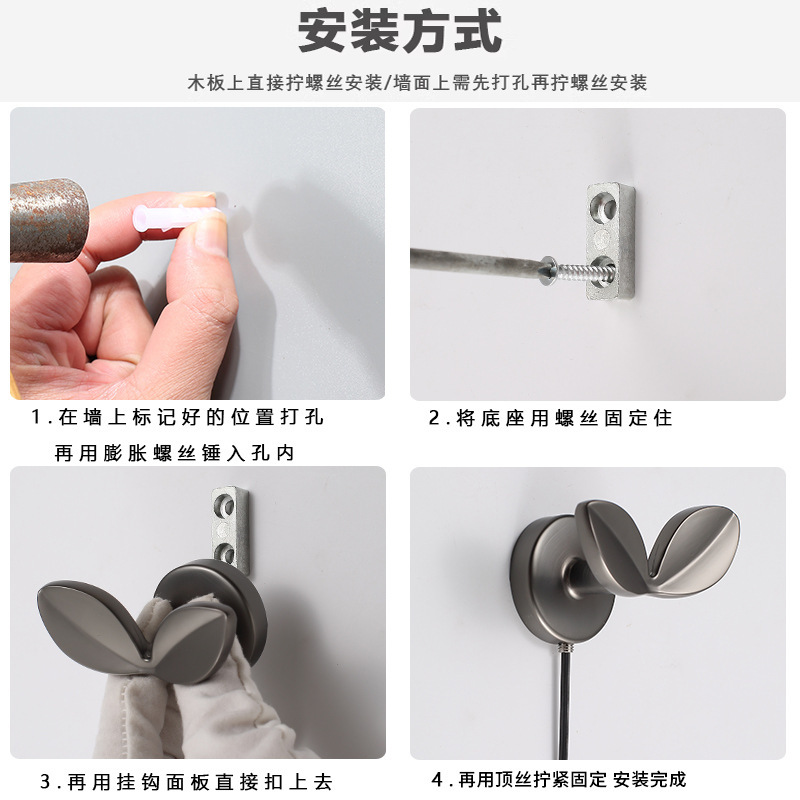 安装方式

木板上直接拧螺丝安装/墙面上需先打孔再拧螺丝安装

1.在墙上标记好的位置打孔
再用膨胀螺丝锤入孔内

2.将底座用螺丝固定住

3.再用挂钩面板直接扣上去

4.再用顶丝拧紧固定 安装完成