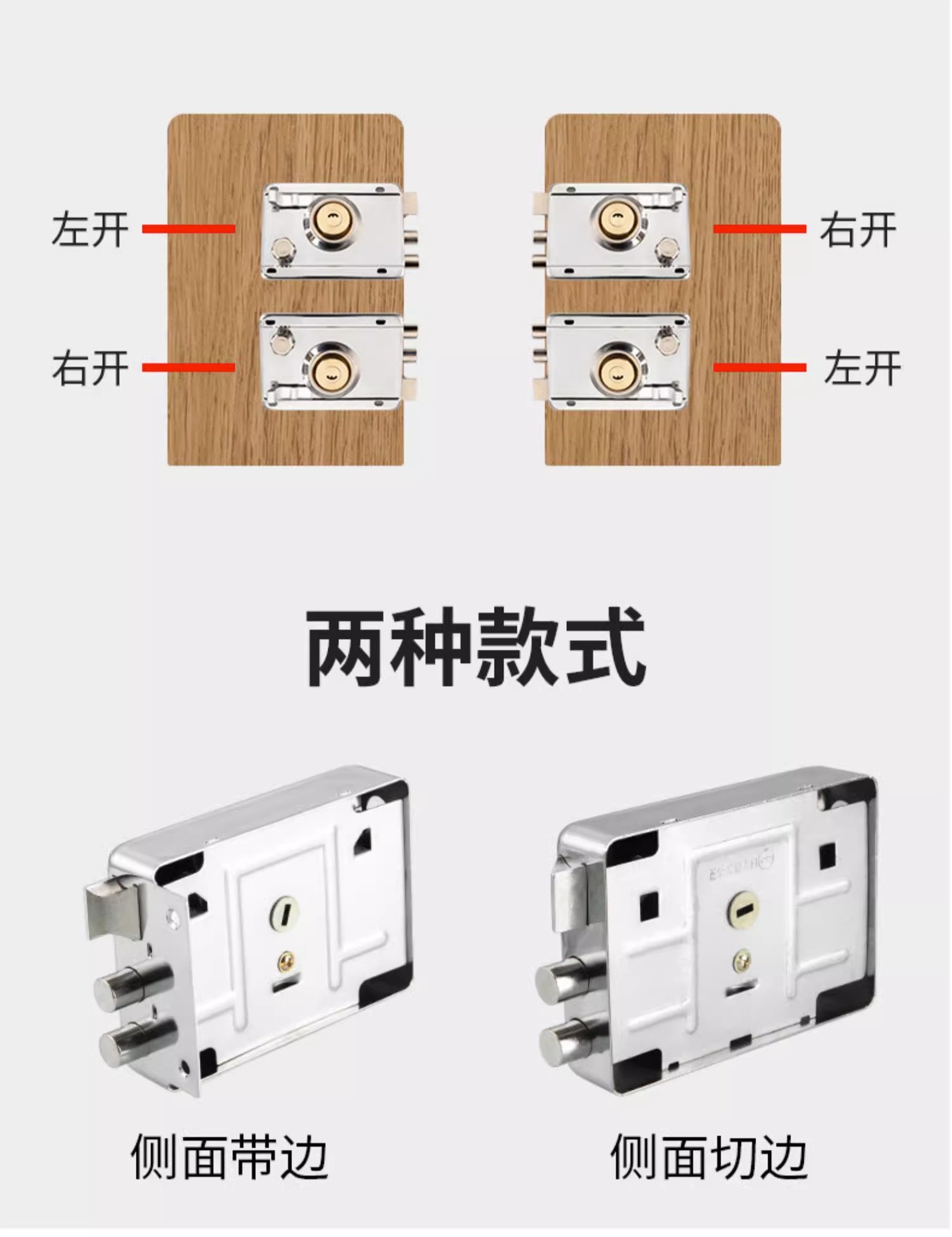 左开

右开

右开

左开

两种款式

侧面带边

侧面切边