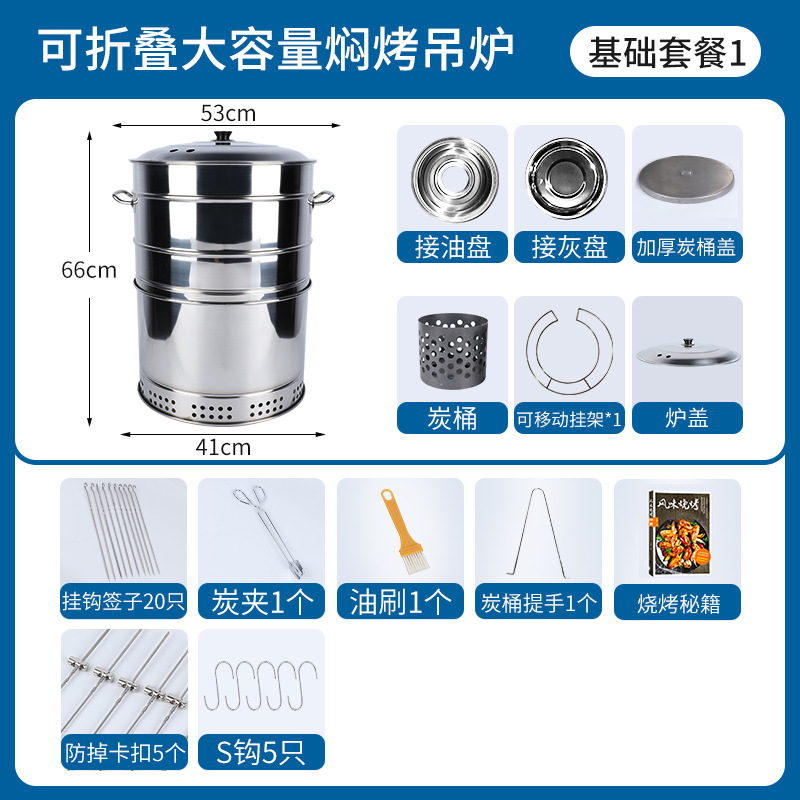 可折叠大容量焖烤吊炉

基础套餐1

53cm

66cm

41cm

接油盘

接灰盘

加厚炭桶盖

炭桶

可移动挂架*1

炉盖

挂钩签子20只

炭夹1个

油刷1个

炭桶提手1个

风味烧烤

烧烤秘籍

防掉卡扣5个

S钩5只