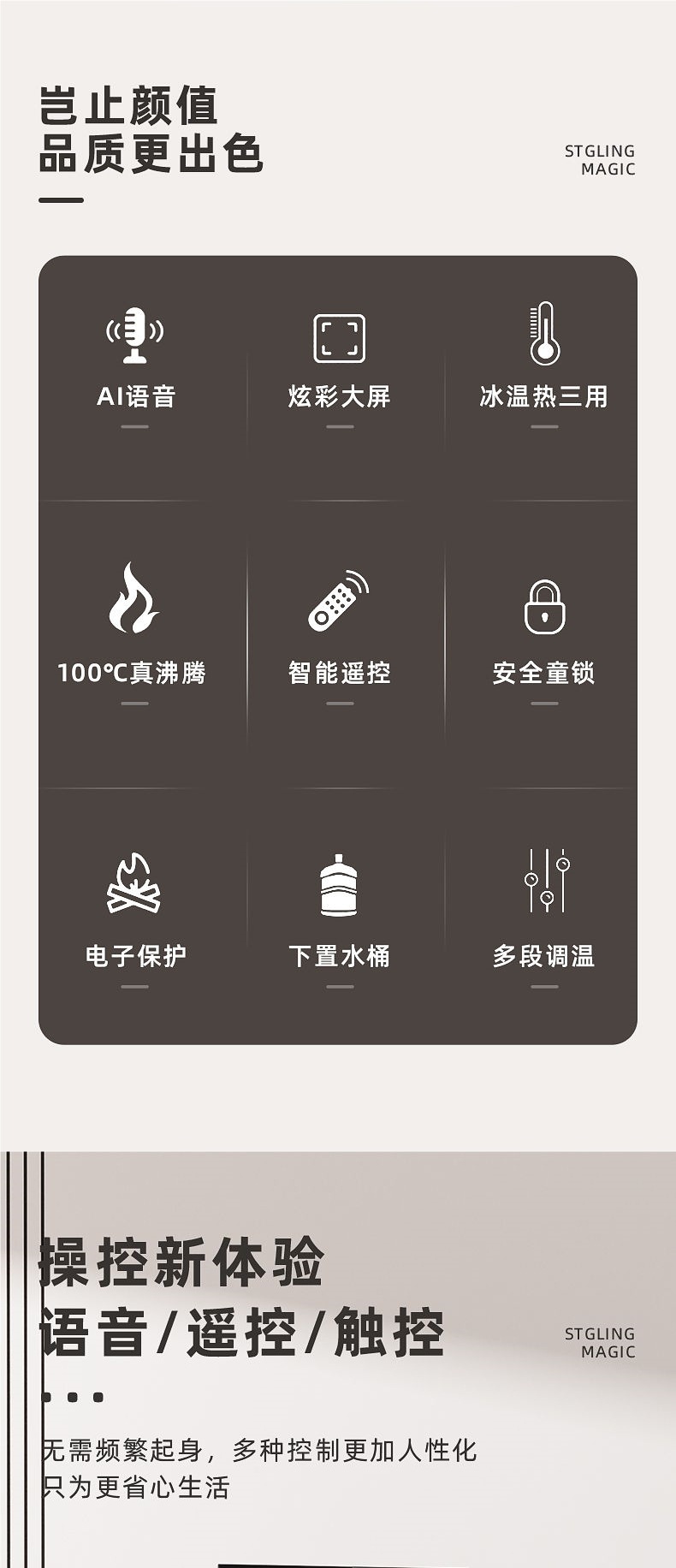 岂止颜值
品质更出色

STGLING
MAGIC

AI语音

炫彩大屏

冰温热三用

100℃真沸腾

智能遥控

安全童锁

电子保护

下置水桶

多段调温

操控新体验
语音/遥控/触控

STGLING
MAGIC

无需频繁起身，多种控制更加人性化
只为更省心生活