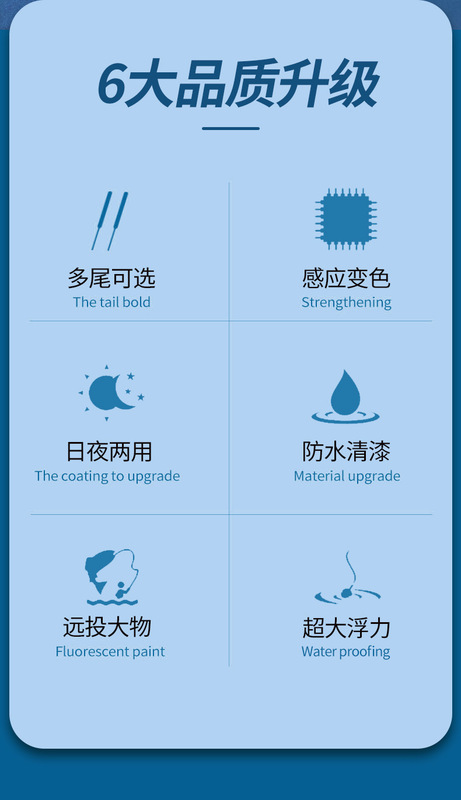 6大品质升级

多尾可选
The tail bold

感应变色
Strengthening

日夜两用
The coating to upgrade

防水清漆
Material upgrade

远投大物
Fluorescent paint

超大浮力
Water proofing