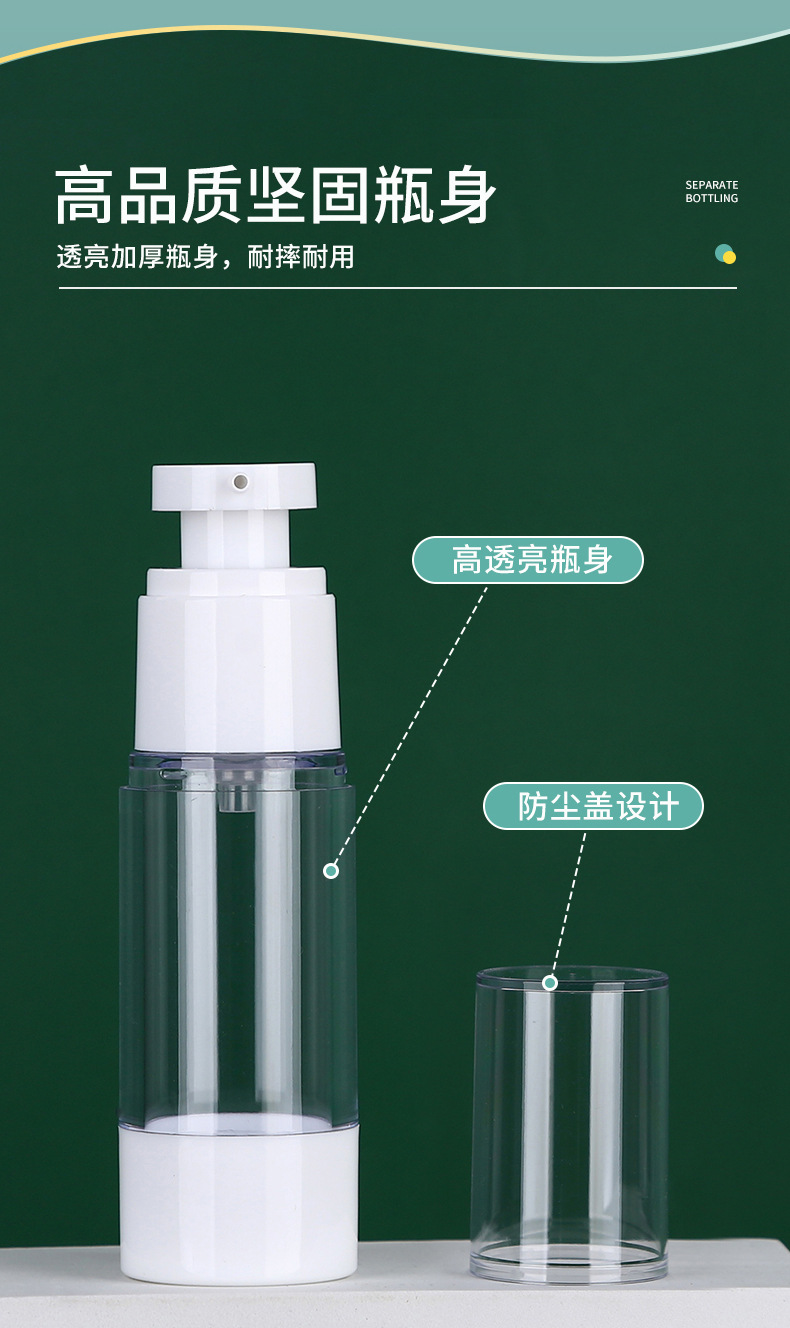 高品质坚固瓶身

SEPARATE
BOTTLING

透亮加厚瓶身，耐摔耐用

高透亮瓶身

防尘盖设计