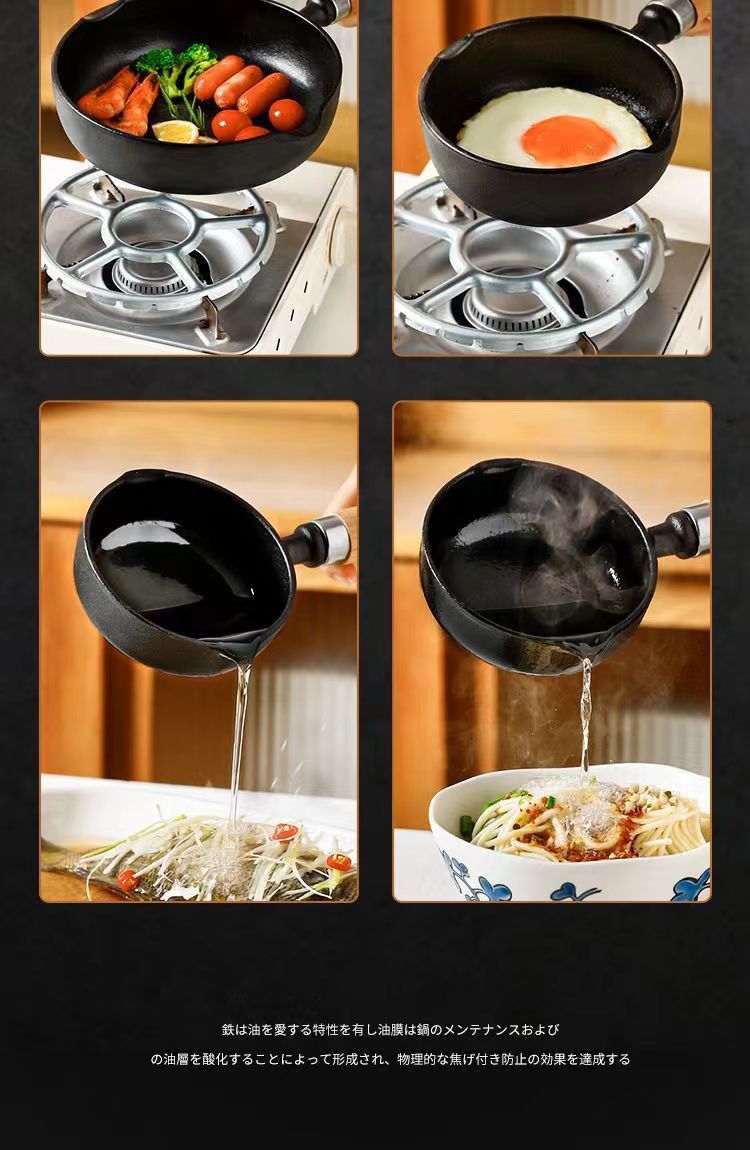 鉄は油を愛する特性を有し油膜は鍋のメンテナンスおよび

の油層を酸化することによって形成され、物理的な焦げ付き防止の効果を達成する