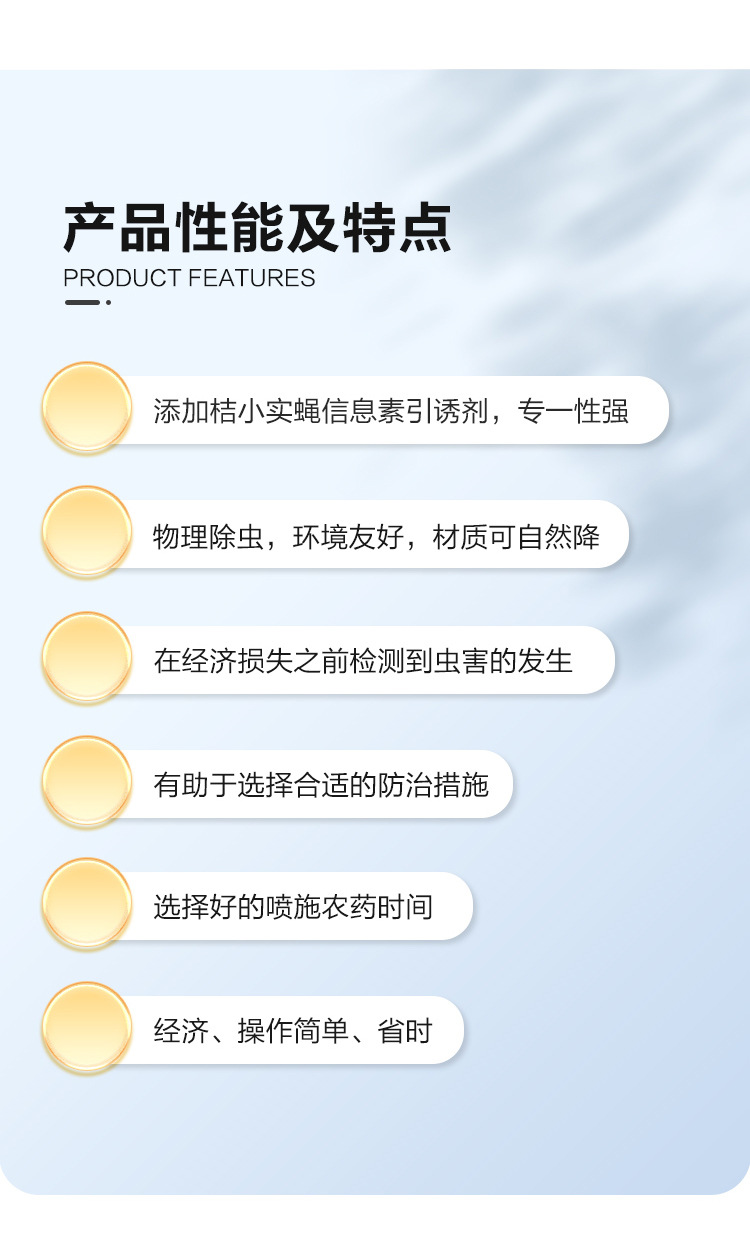 产品性能及特点
PRODUCT FEATURES

添加桔小实蝇信息素引诱剂，专一性强

物理除虫，环境友好，材质可自然降

在经济损失之前检测到虫害的发生

有助于选择合适的防治措施

选择好的喷施农药时间

经济、操作简单、省时