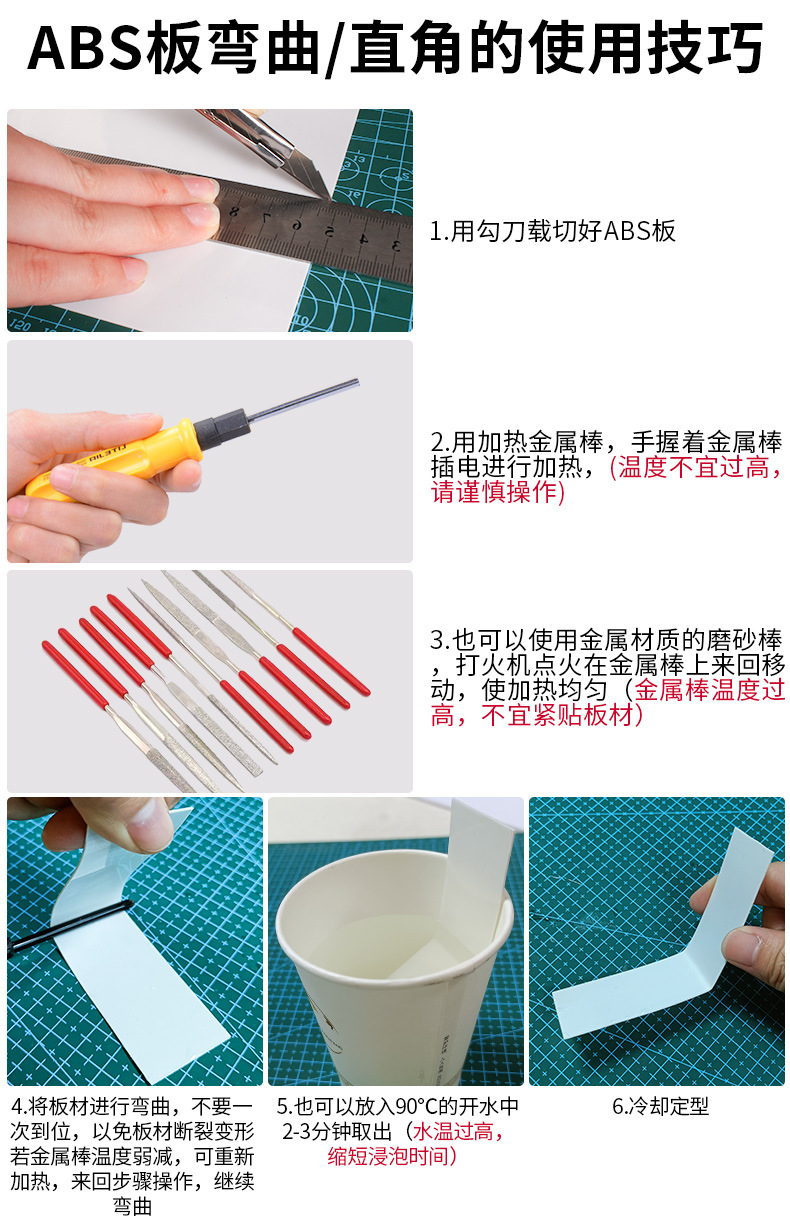 ABS板弯曲/直角的使用技巧

1.用勾刀载切好ABS板

2.用加热金属棒，手握着金属棒插电进行加热，(温度不宜过高，请谨慎操作)

3.也可以使用金属材质的磨砂棒，打火机点火在金属棒上来回移动，使加热均匀（金属棒温度过高，不宜紧贴板材）

4.将板材进行弯曲，不要一次到位，以免板材断裂变形若金属棒温度弱减，可重新加热，来回步骤操作，继续弯曲

5.也可以放入90°C的开水中2-3分钟取出（水温过高，缩短浸泡时间）

6.冷却定型