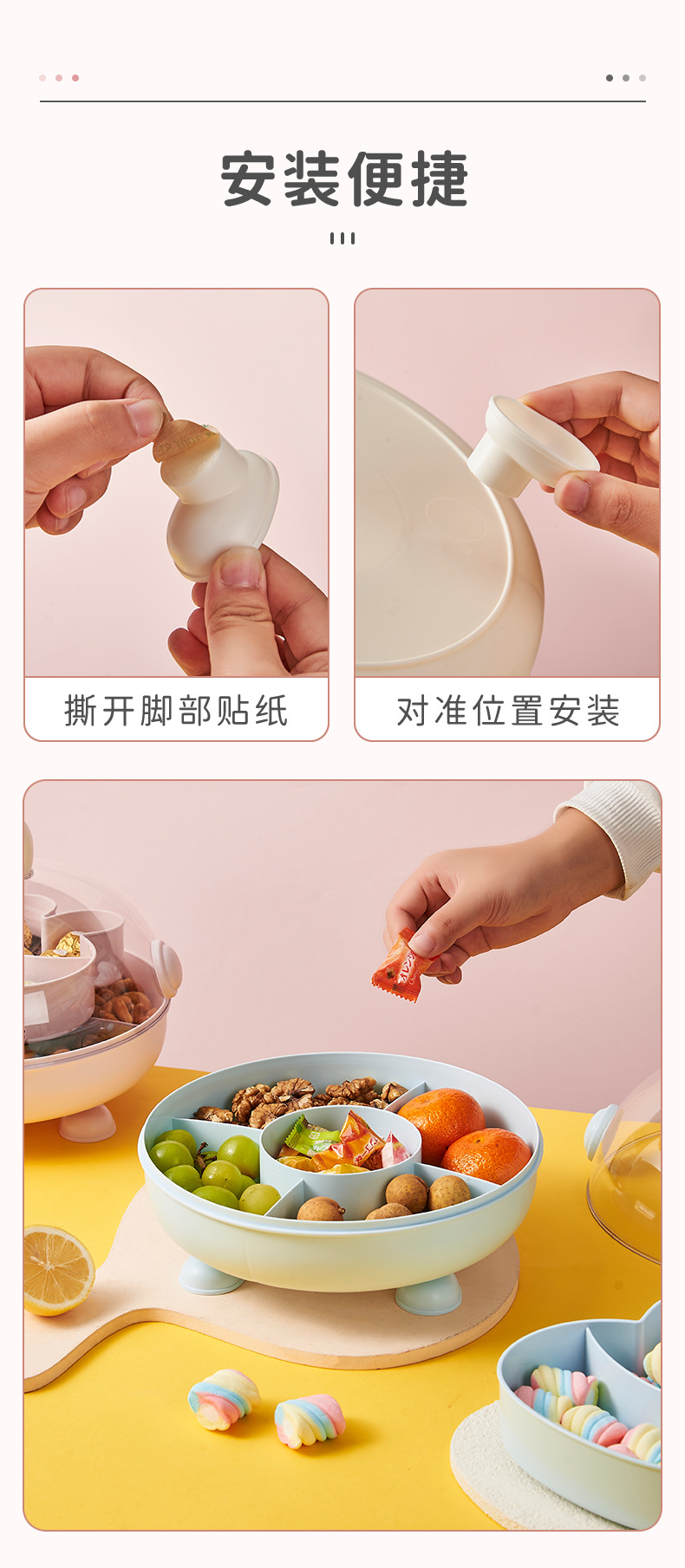 安装便捷

撕开脚部贴纸

对准位置安装