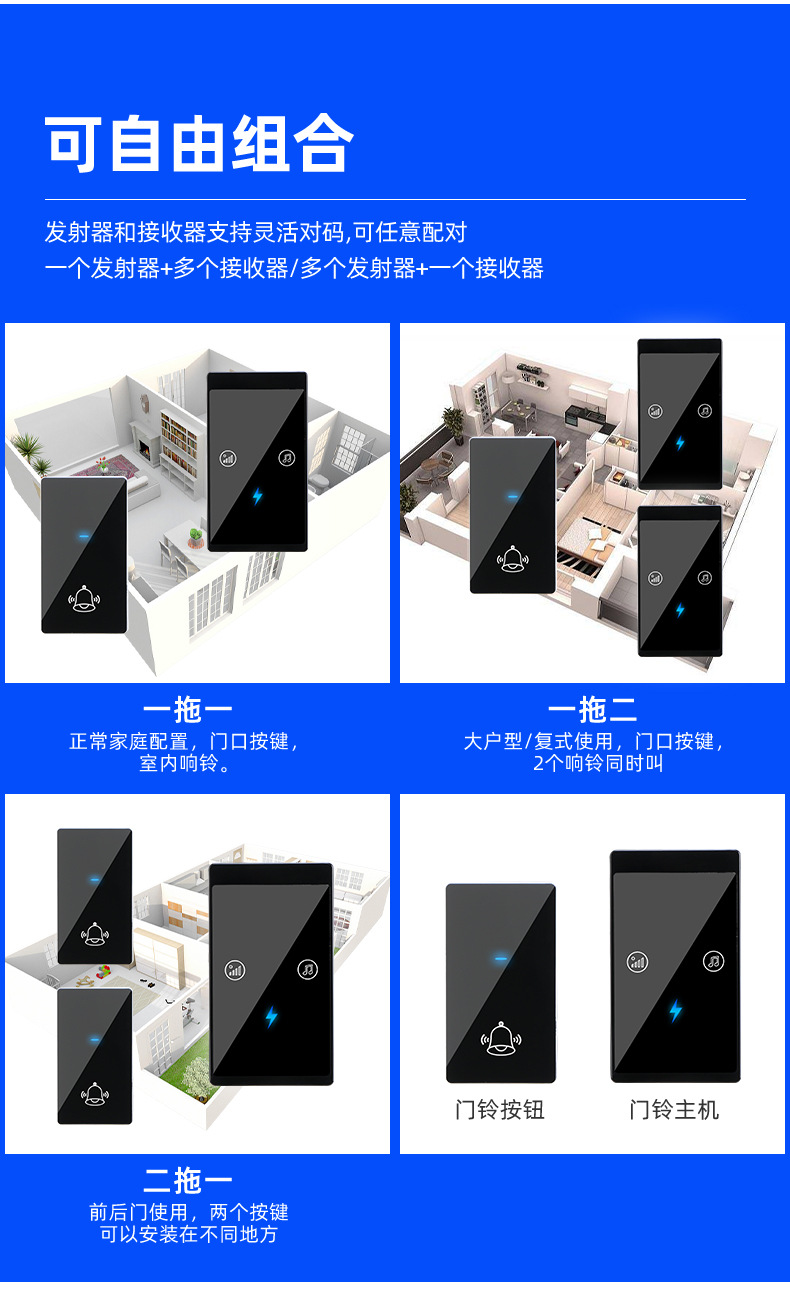 可自由组合

发射器和接收器支持灵活对码,可任意配对
一个发射器+多个接收器/多个发射器+一个接收器

一拖一
正常家庭配置，门口按键，室内响铃。

一拖二
大户型/复式使用，门口按键，2个响铃同时叫

二拖一
前后门使用，两个按键可以安装在不同地方

门铃按钮

门铃主机