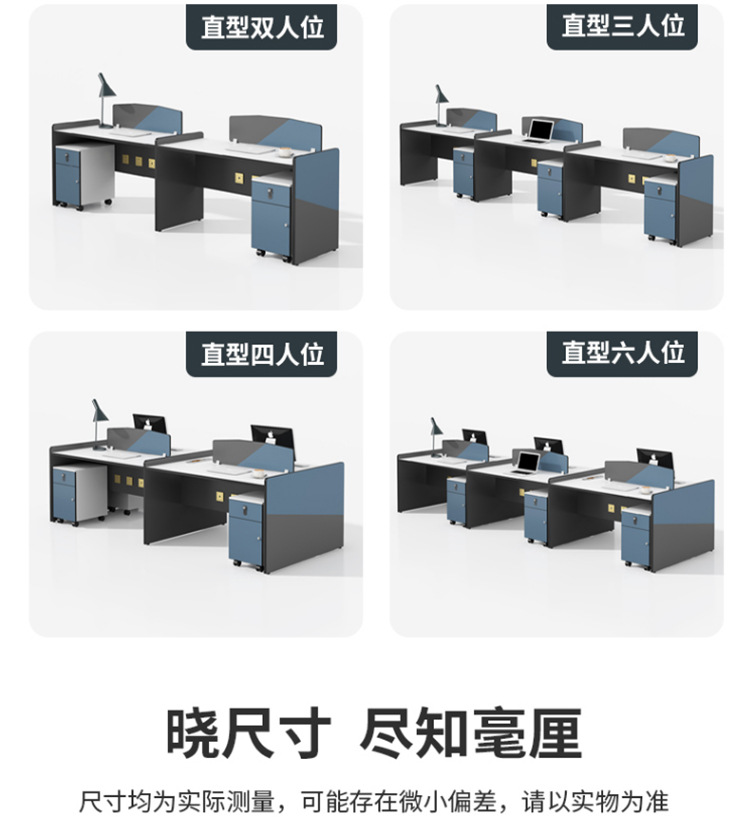 直型双人位

直型三人位

直型四人位

直型六人位

晓尺寸 尽知毫厘

尺寸均为实际测量，可能存在微小偏差，请以实物为准