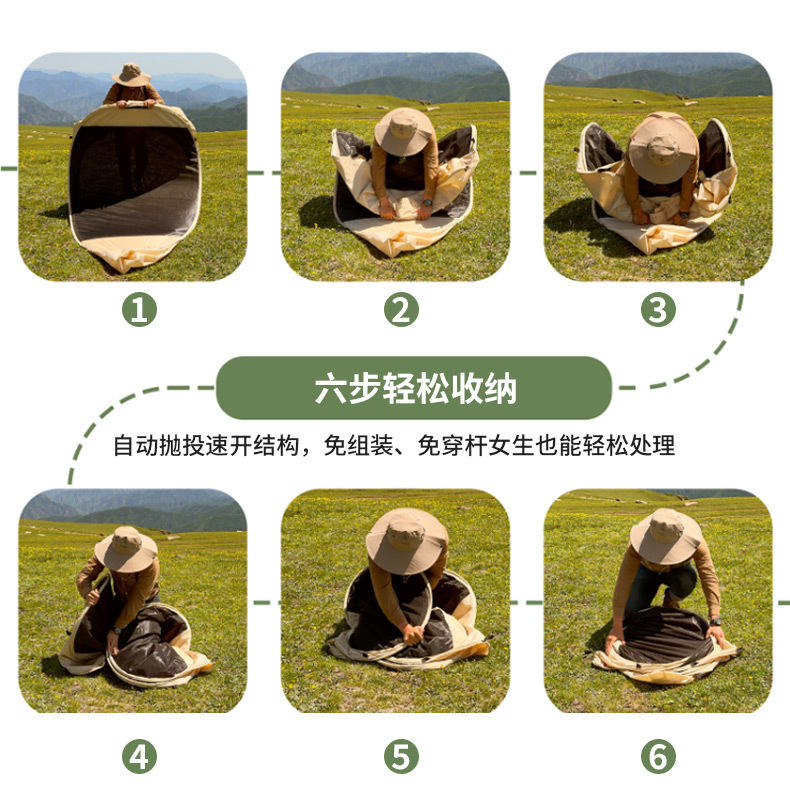 1

2

3

六步轻松收纳

自动抛投速开结构，免组装、免穿杆女生也能轻松处理

4

5

6