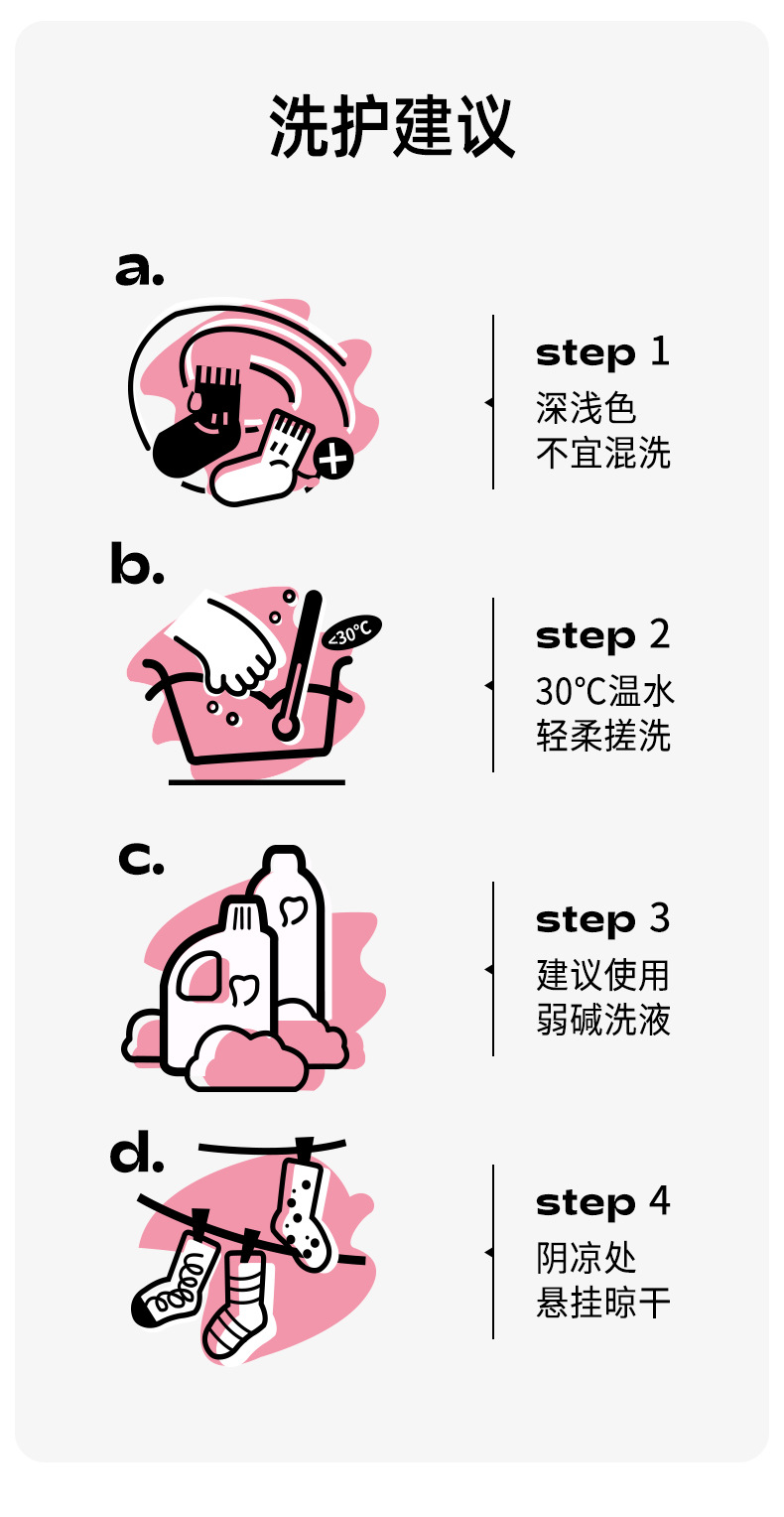 洗护建议

a.

step 1
深浅色
不宜混洗

b.

<30°C

step 2
30°C温水
轻柔搓洗

c.

step 3
建议使用
弱碱洗液

d.

step 4
阴凉处
悬挂晾干