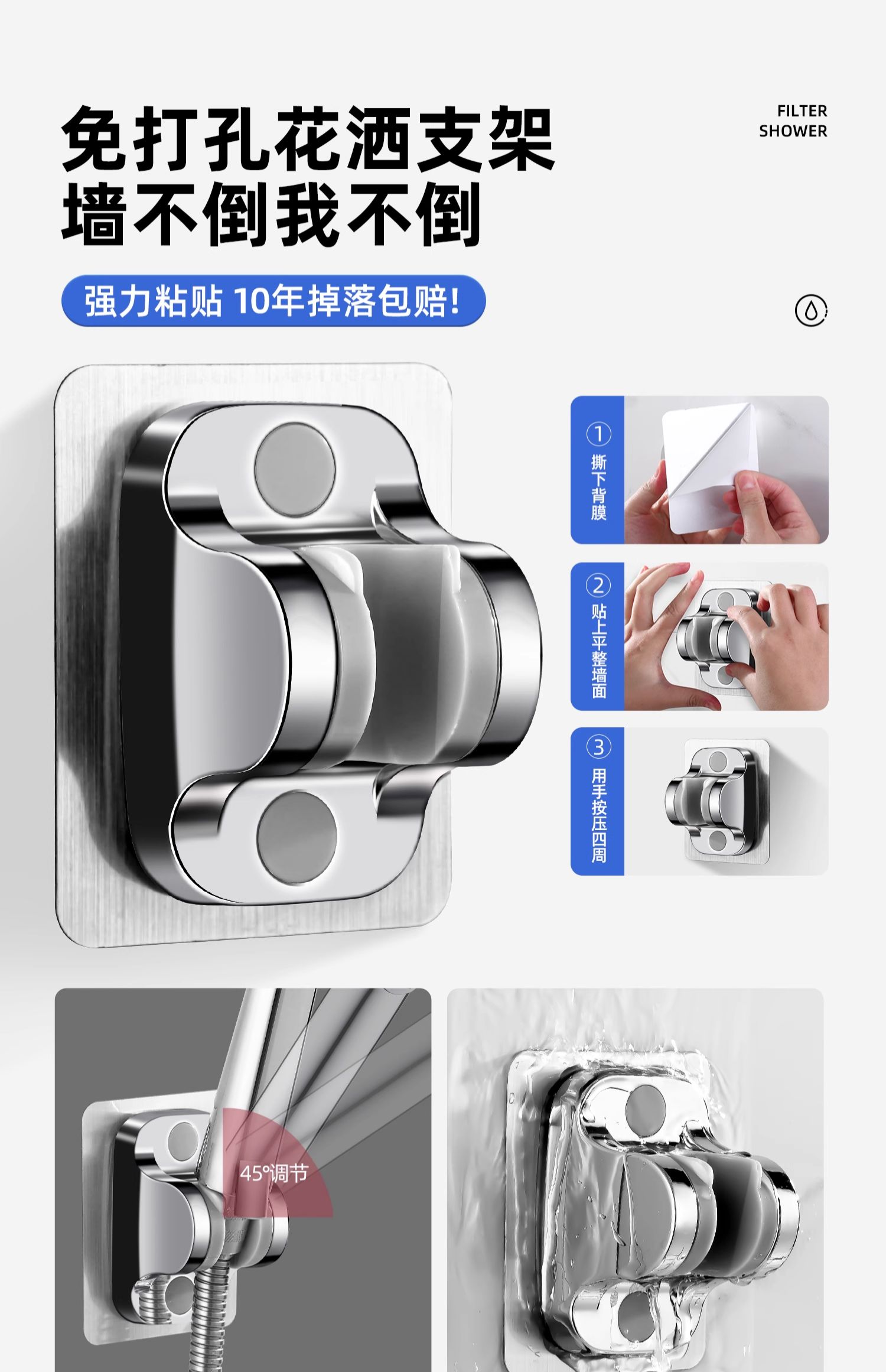 免打孔花洒支架
墙不倒我不倒

FILTER
SHOWER

强力粘贴 10年掉落包赔!

① 撕下背膜

② 贴上平整墙面

③ 用手按压四周

45°调节