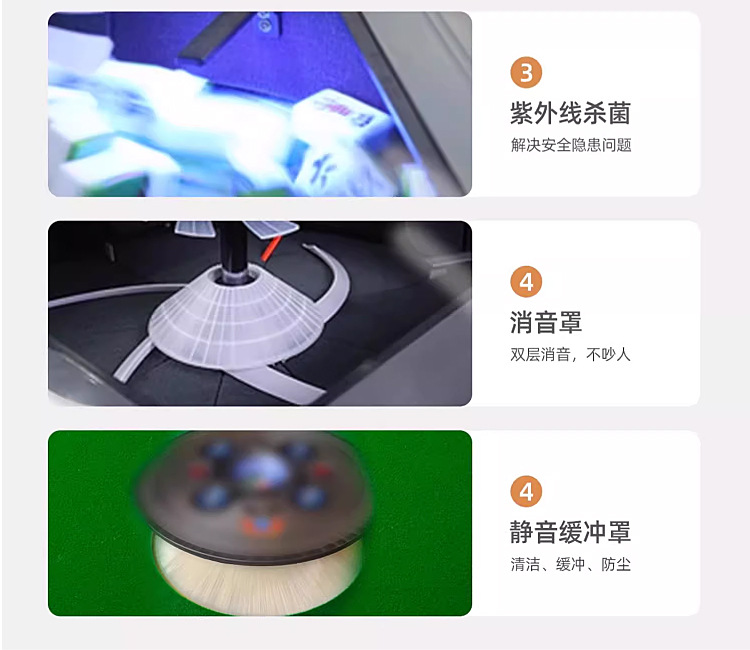 3
紫外线杀菌
解决安全隐患问题

4
消音罩
双层消音，不吵人

4
静音缓冲罩
清洁、缓冲、防尘