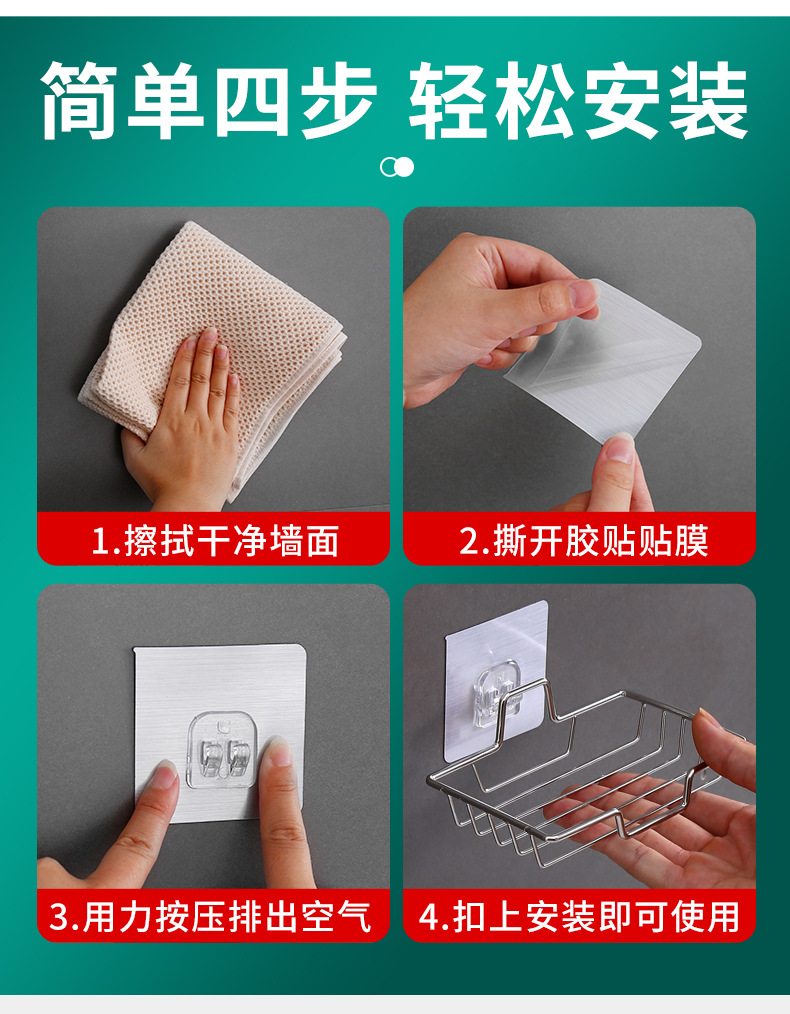 简单四步 轻松安装

1.擦拭干净墙面

2.撕开胶贴贴膜

3.用力按压排出空气

4.扣上安装即可使用